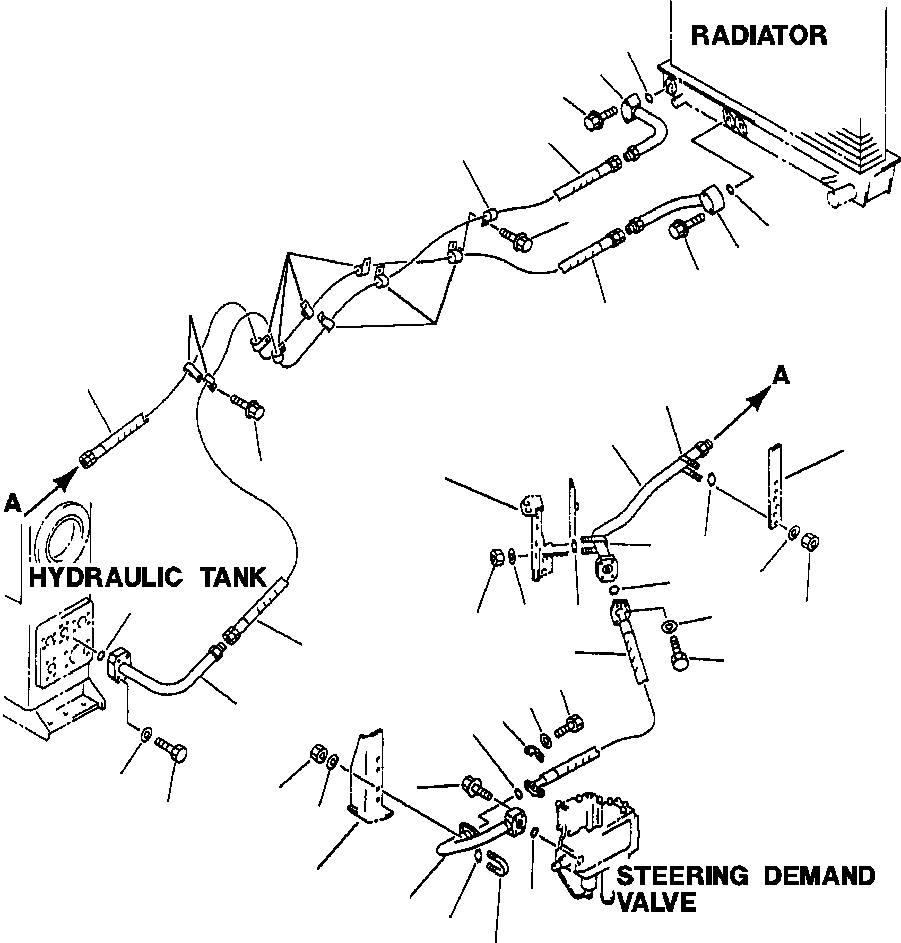 RADIATOR

A

A

HYDRAULIC TANK

STEERING DEMAND VALVE