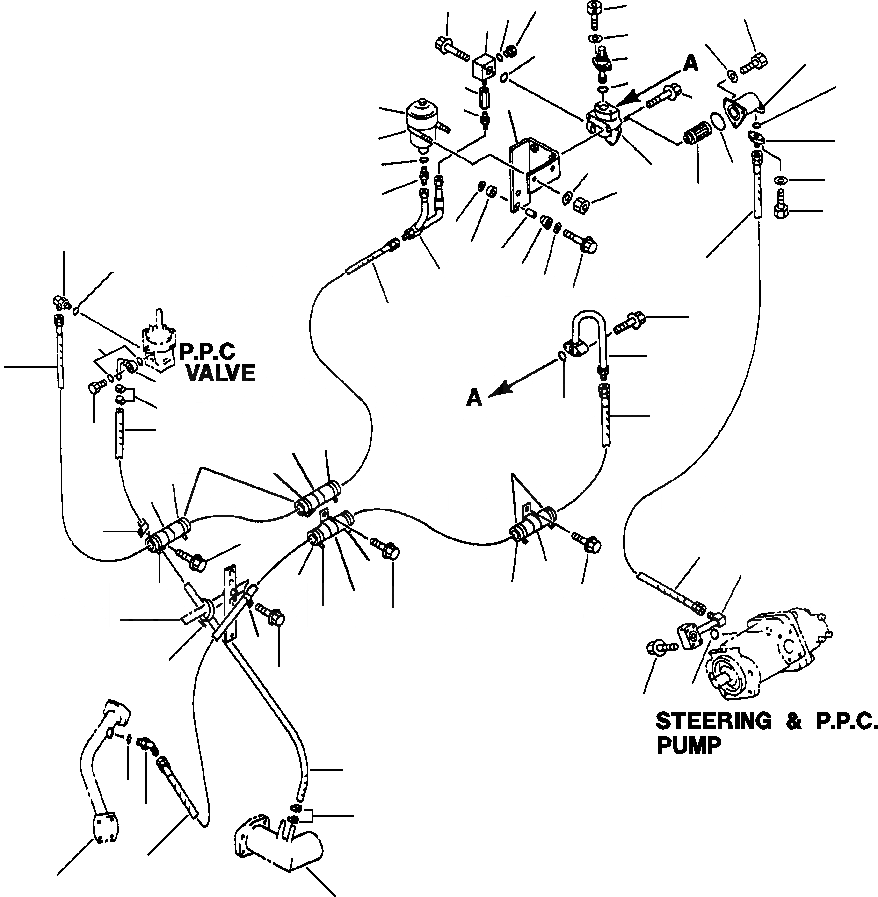 A

P.P.C VALVE

A

STEERING & P.P.C. PUMP