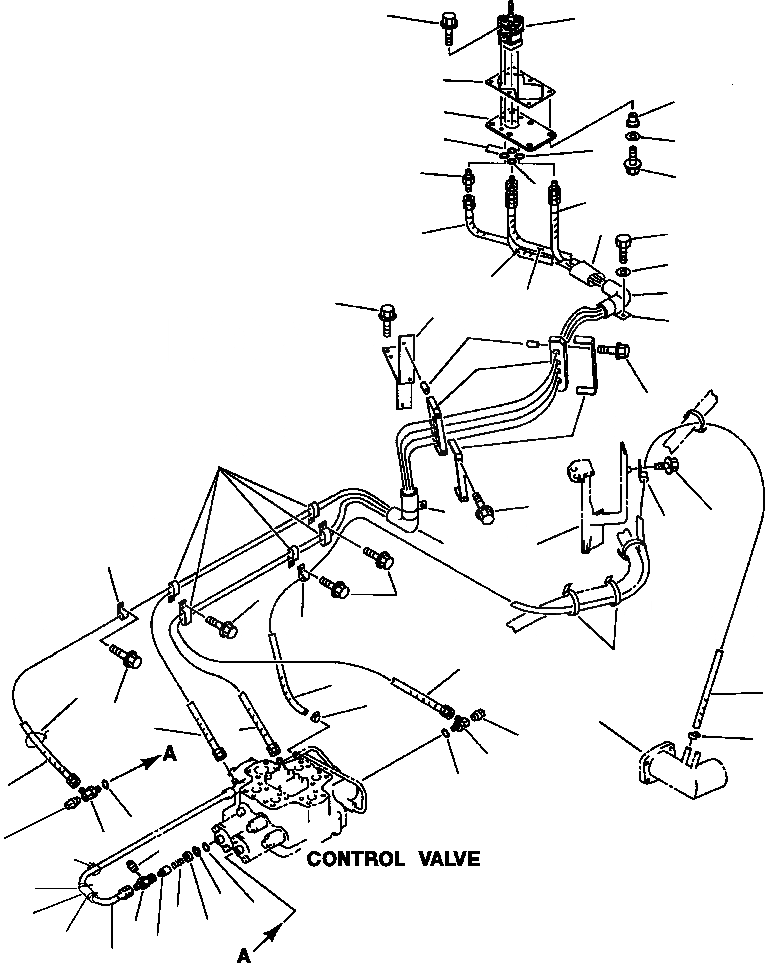 A

CONTROL VALVE

A