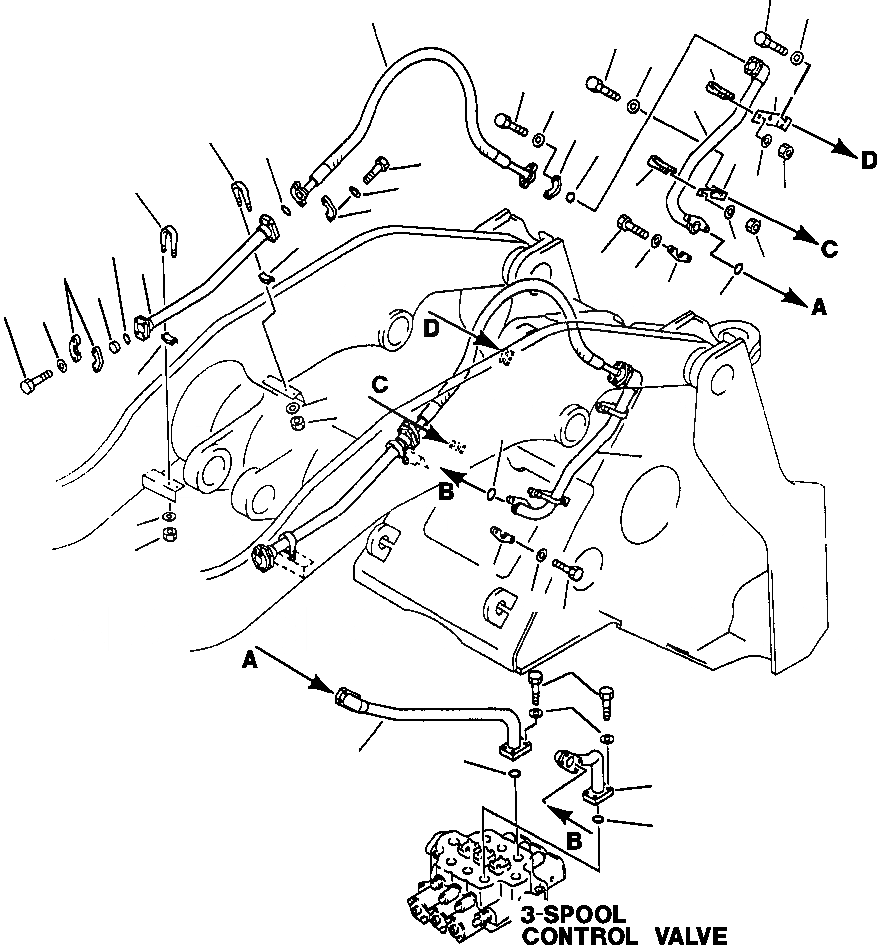 D
C
A
D
C
B
A
B
3-SPOOL CONTROL VALVE