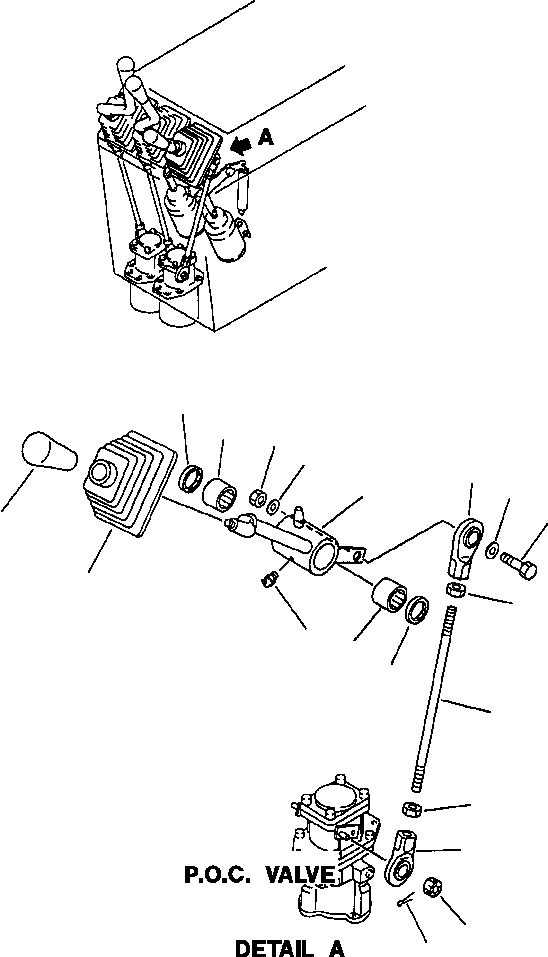 A

P.O.C. VALVE

DETAIL A