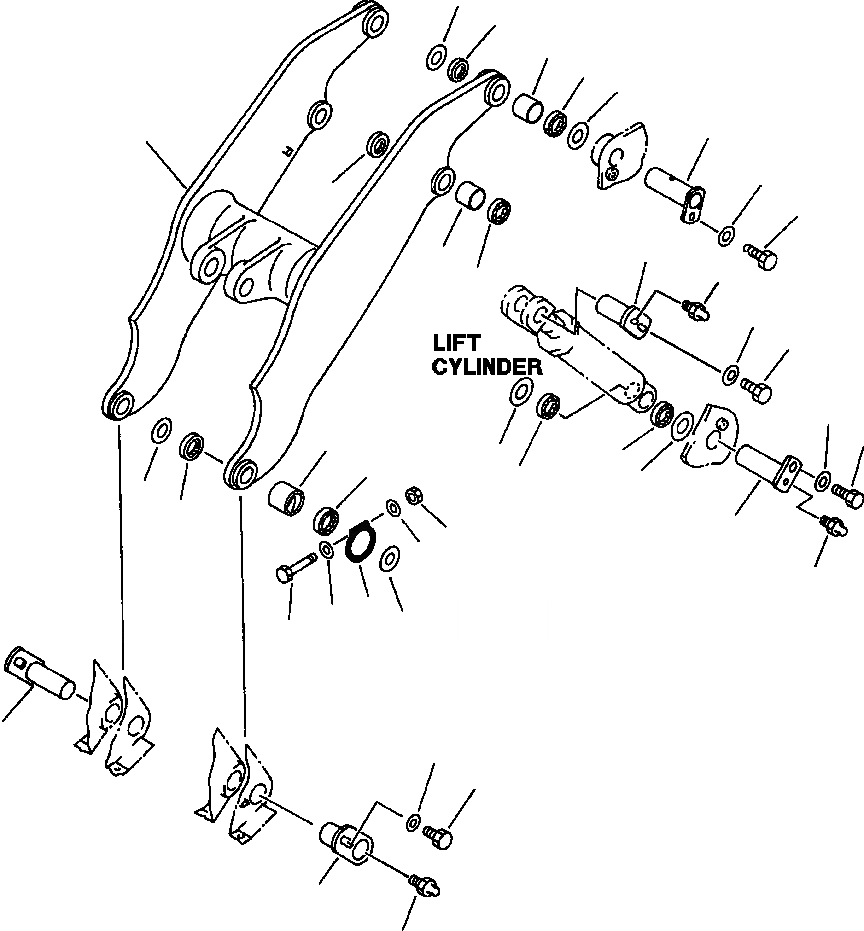 LIFT CYLINDER