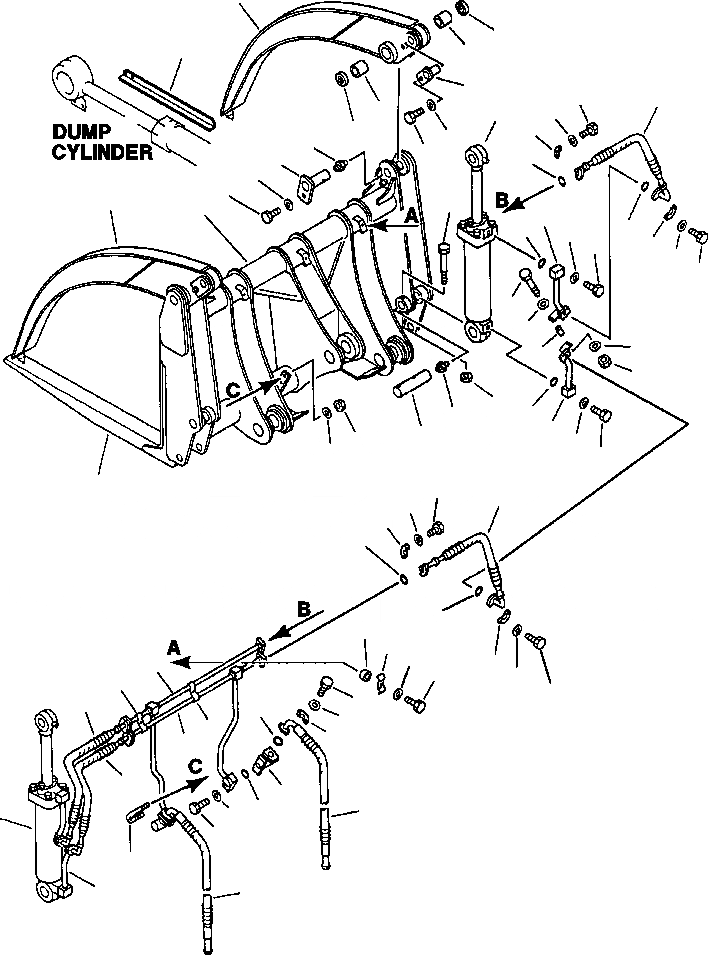 DUMP CYLINDER

A

B

C

B

A

C