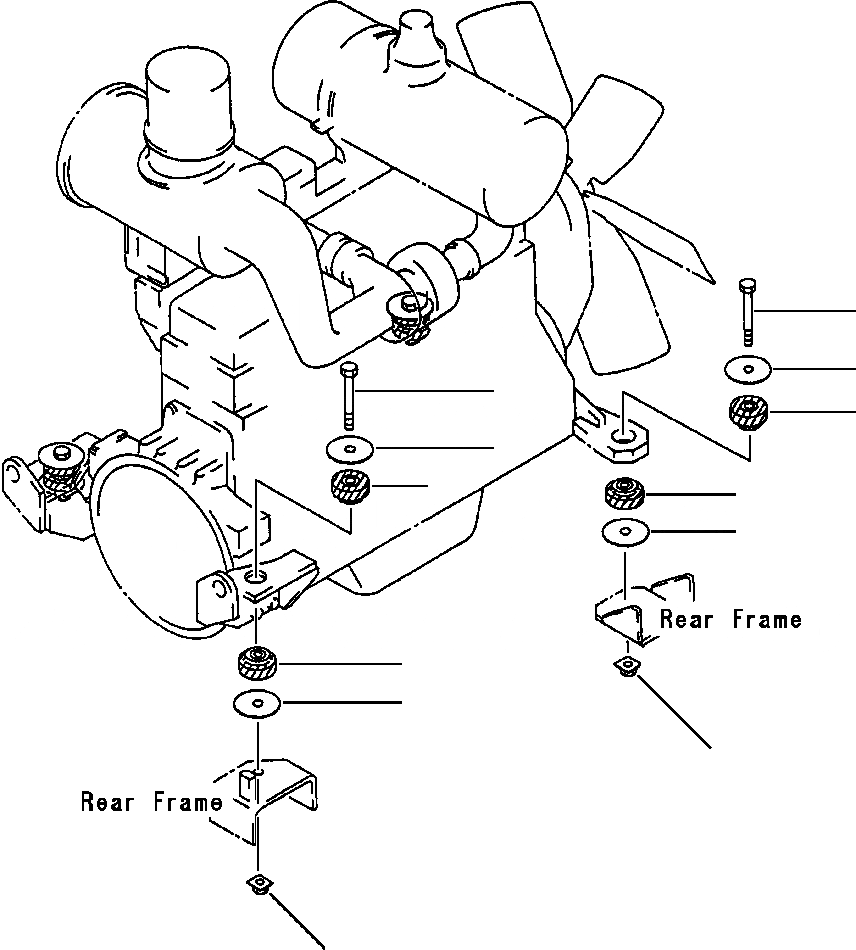 Rear Frame

Rear Frame