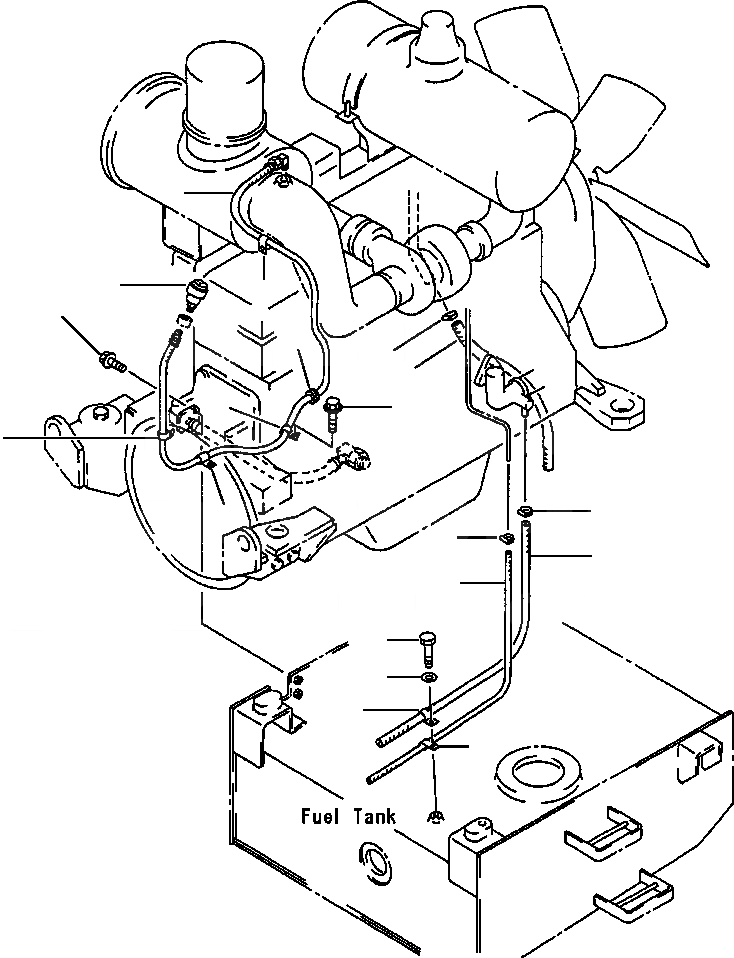 Fuel Tank