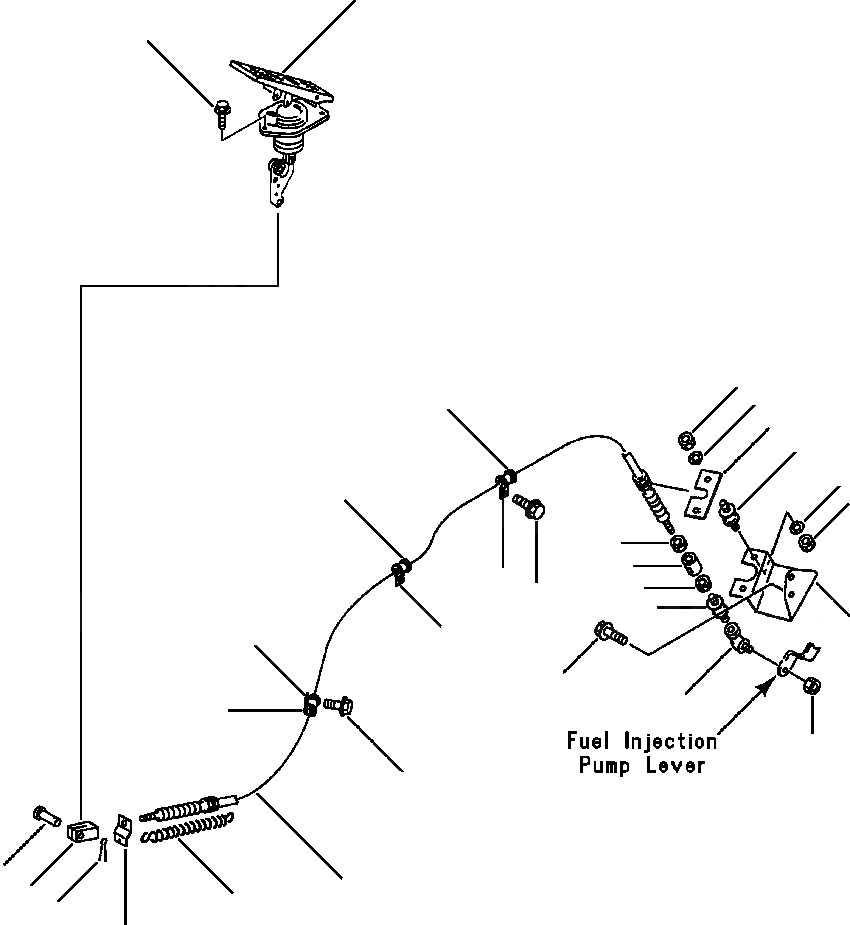 Fuel Injection
Pump Lever