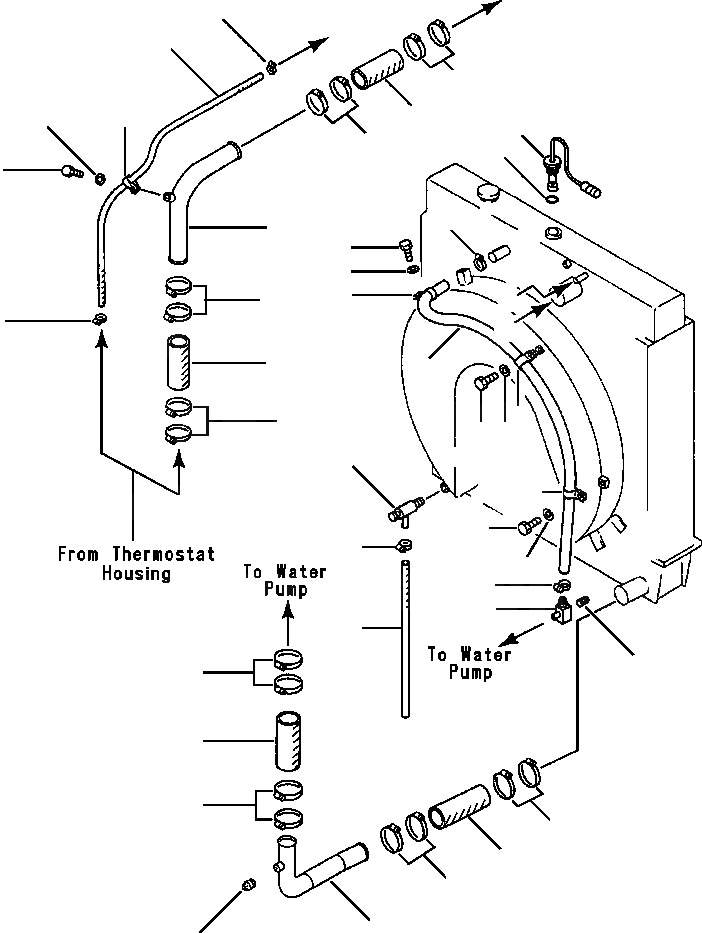 From Thermostat Housing

To Water Pump

To Water Pump