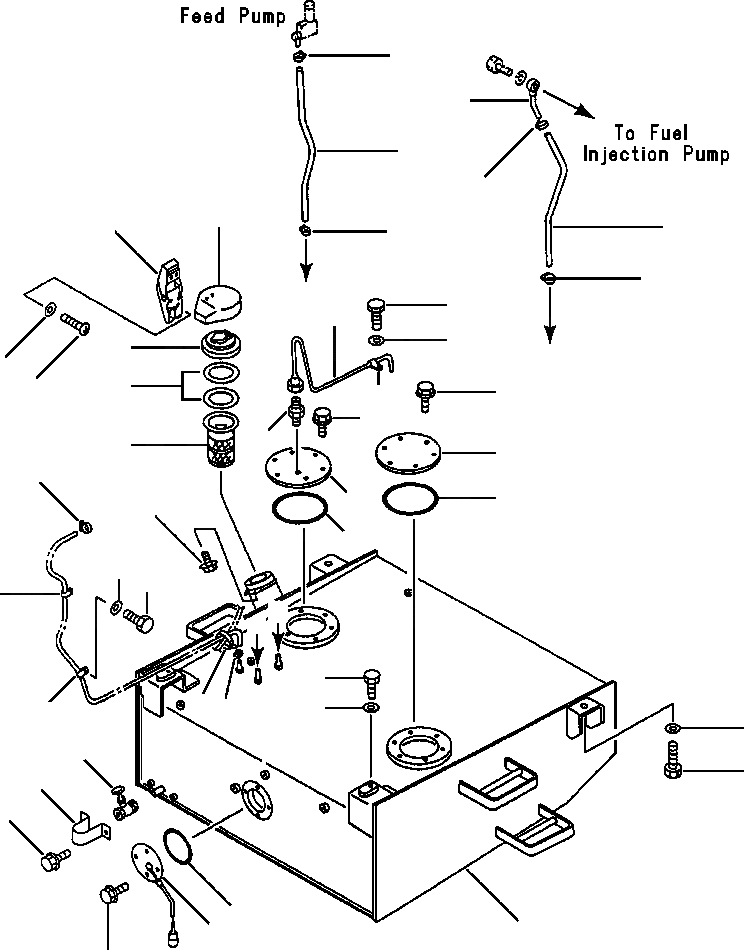 Feed Pump

To Fuel Injection Pump