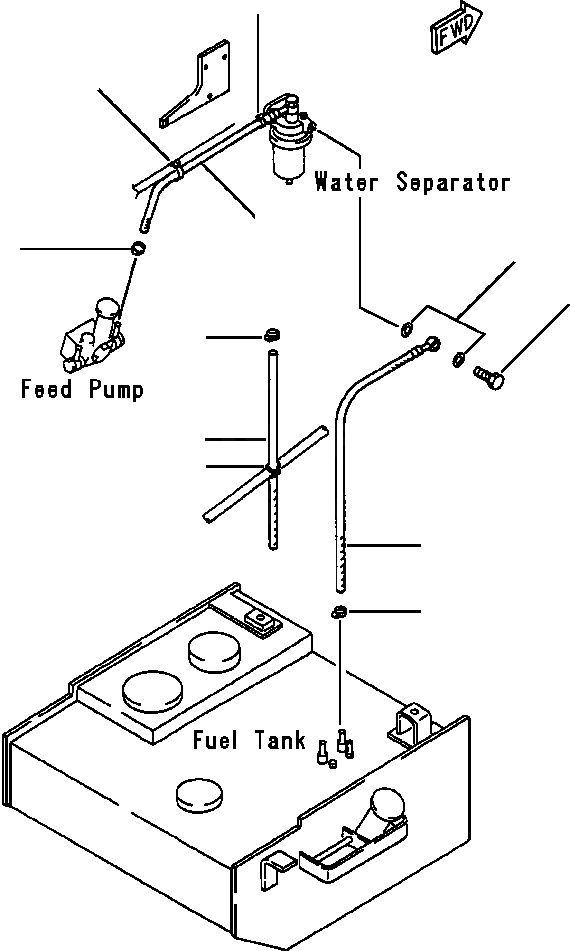 FWD

Water Separator

Feed Pump

Fuel Tank