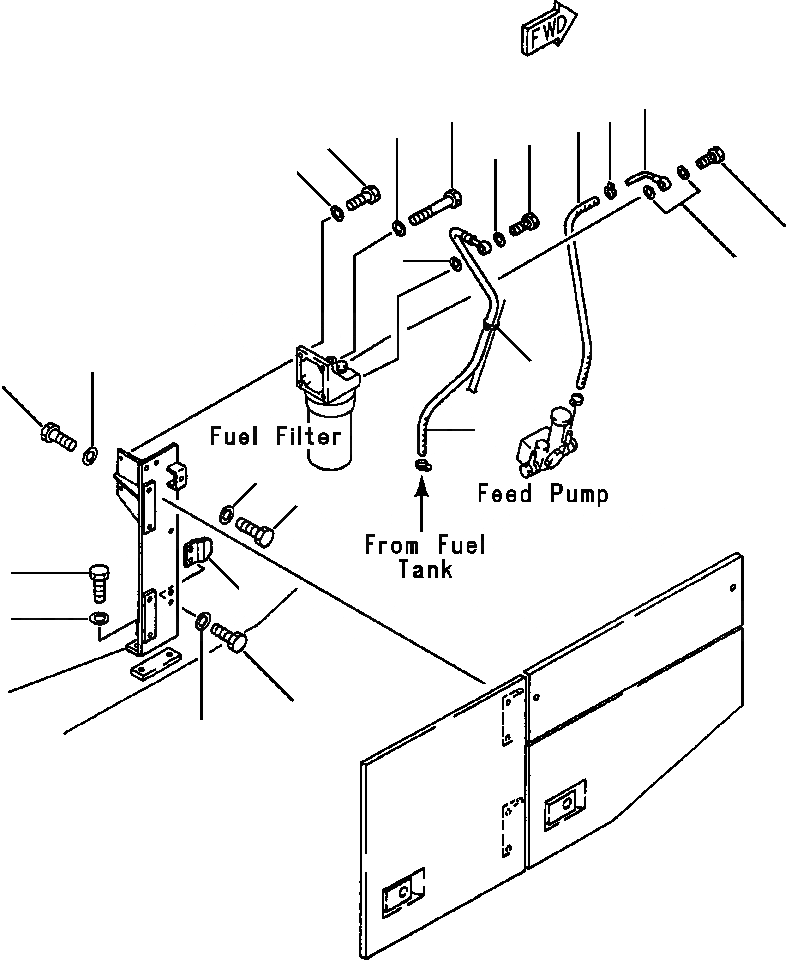 FWD

Fuel Filter

Feed Pump

From Fuel Tank