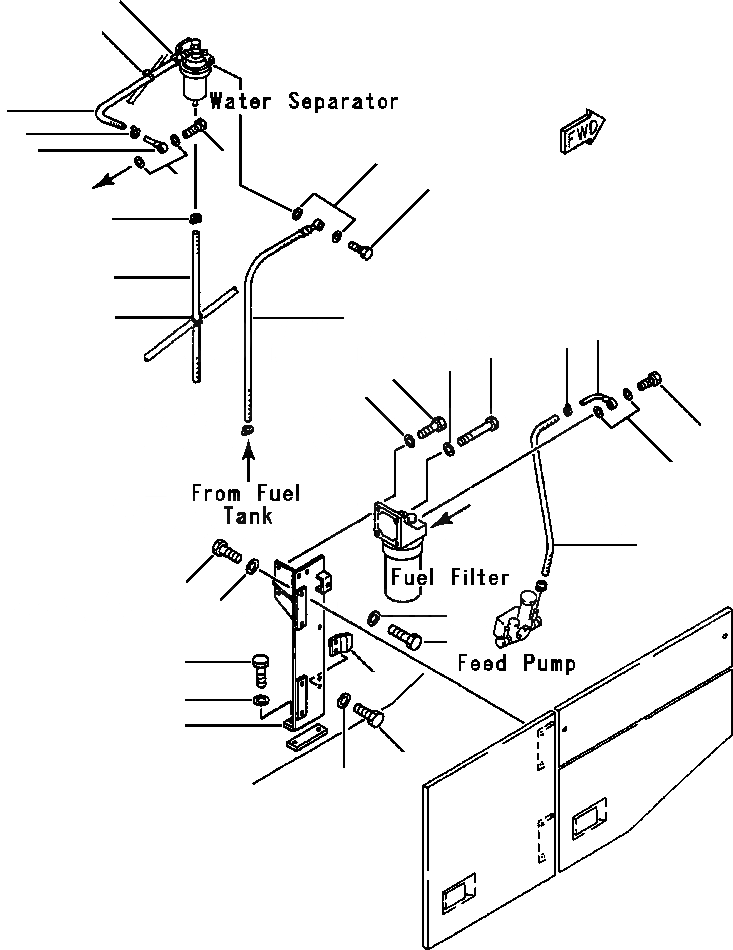 Water Separator

FWD

From Fuel Tank

Fuel Filter

Feed Pump