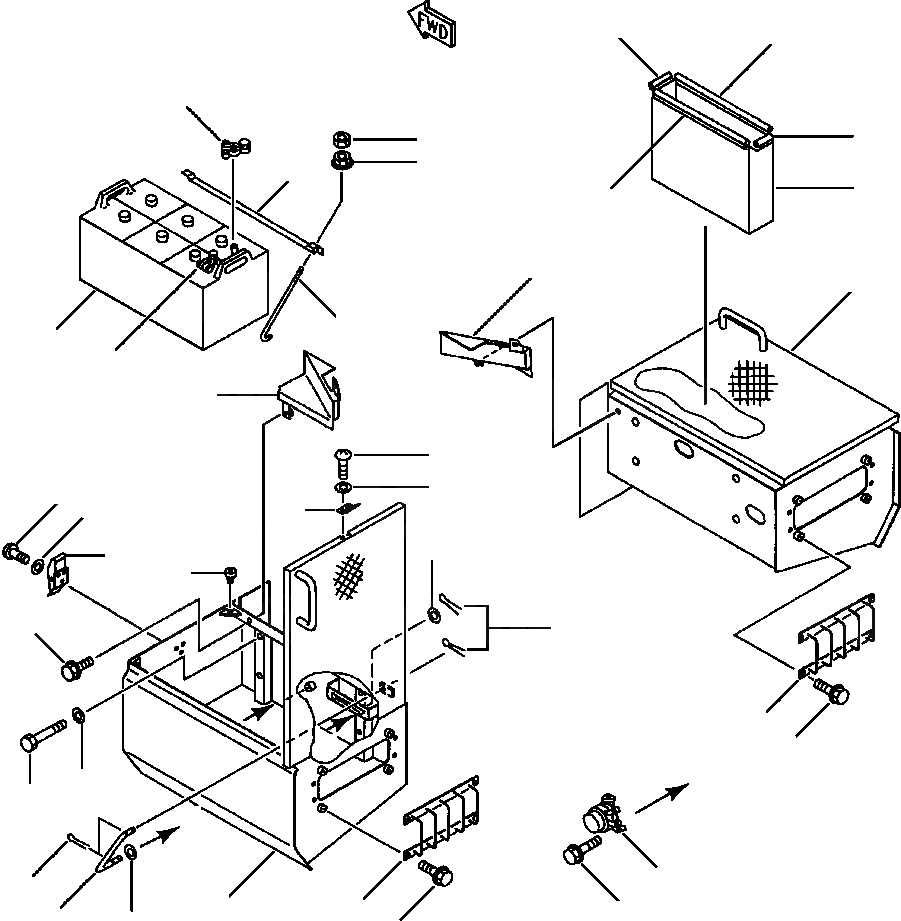 FWD