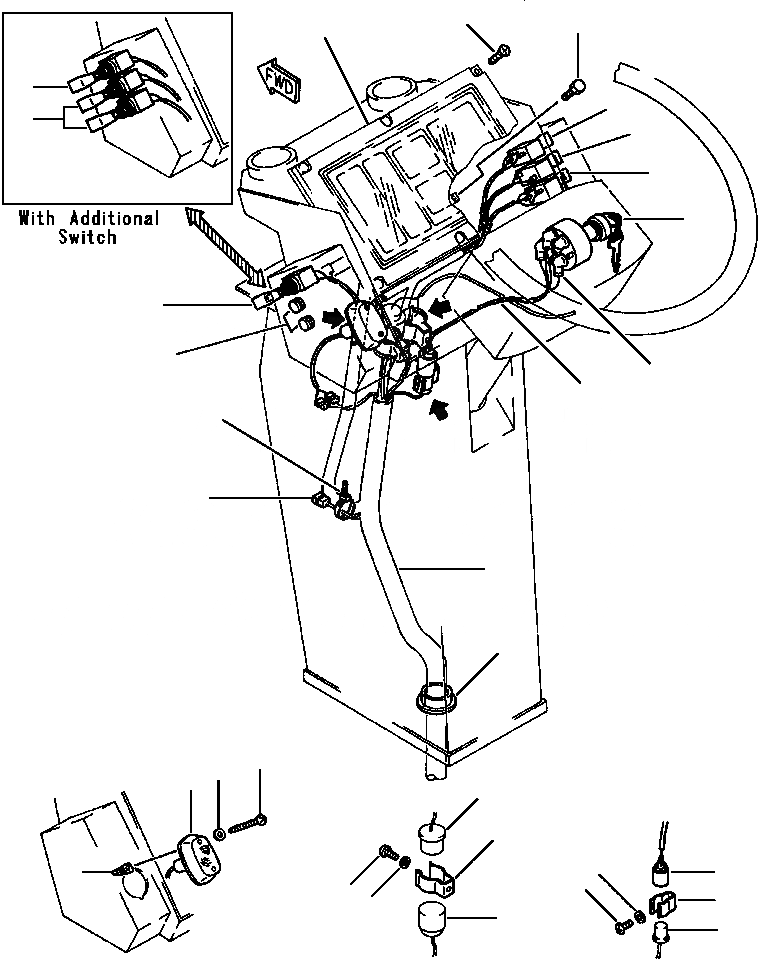 FWD

With Additional Switch