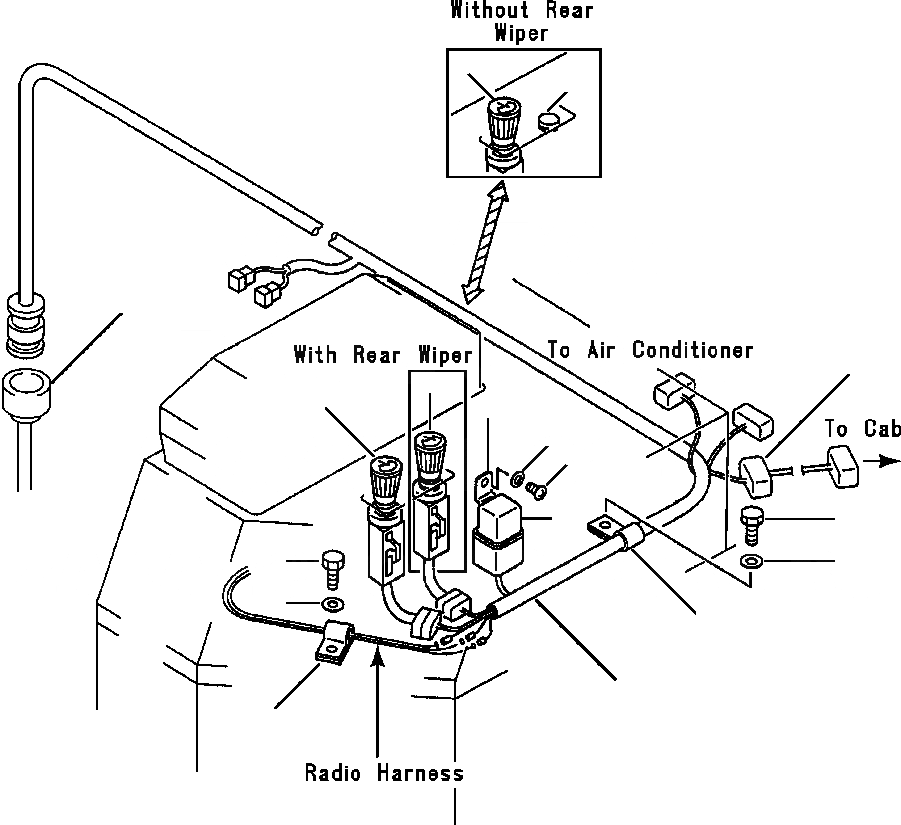 Without Rear Wiper

With Rear Wiper

To Air Conditioner

To Cab

Radio Harness