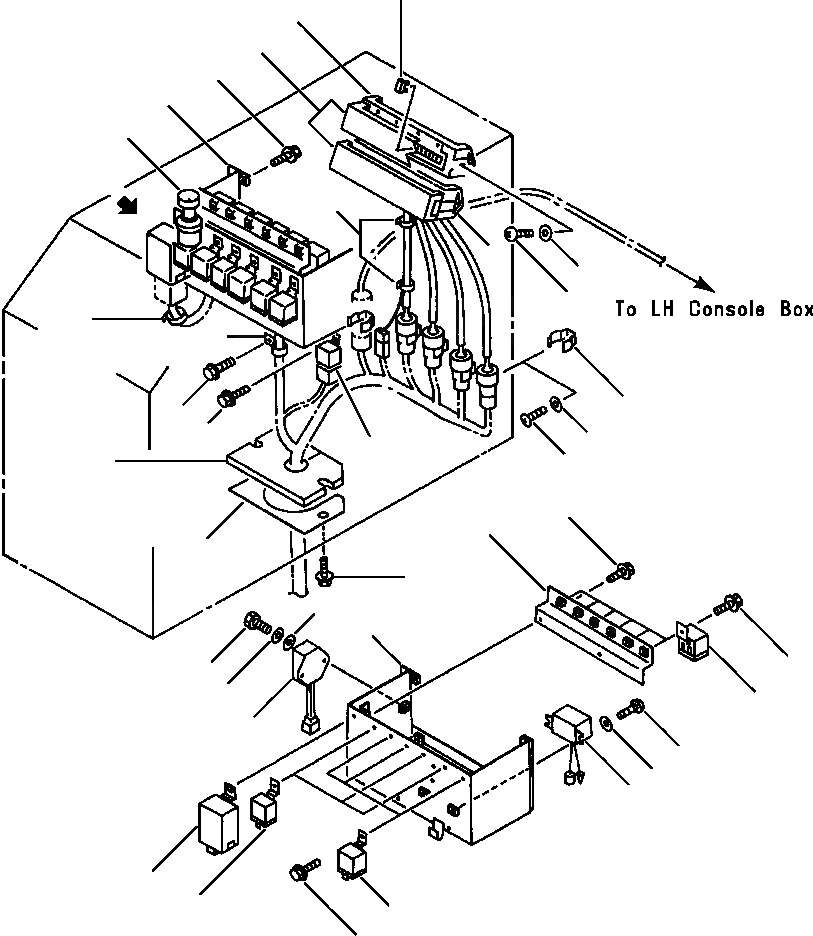 To LH Console Box