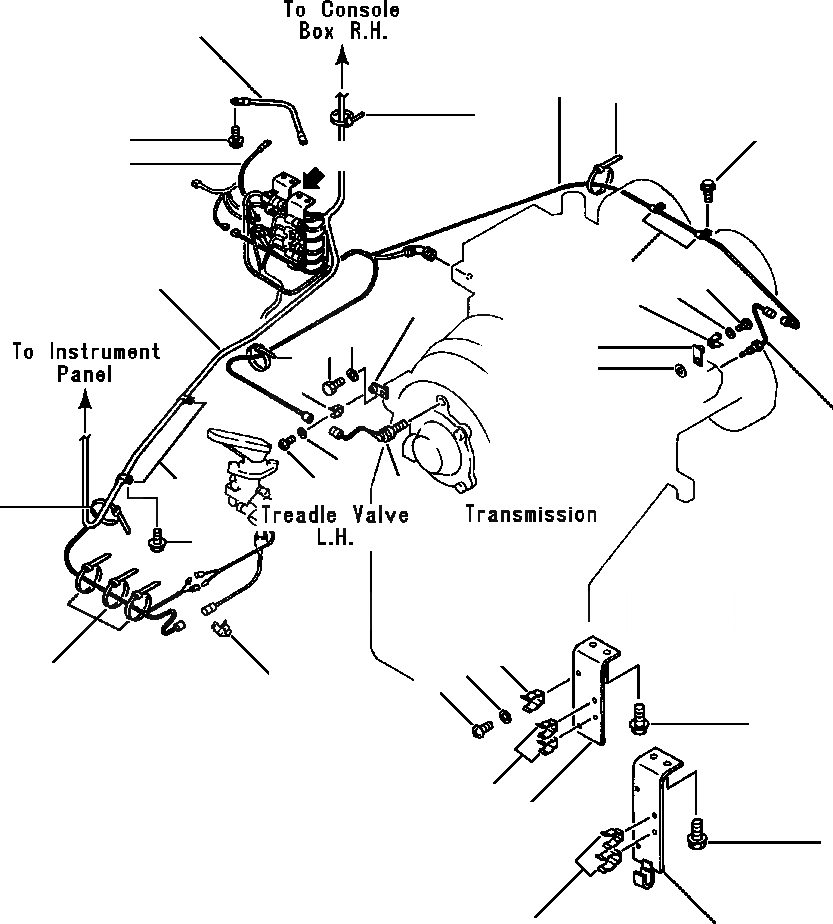 To Console
Box R.H.

To Instrument
Panel

Treadle Valve
L.H.

Transmission