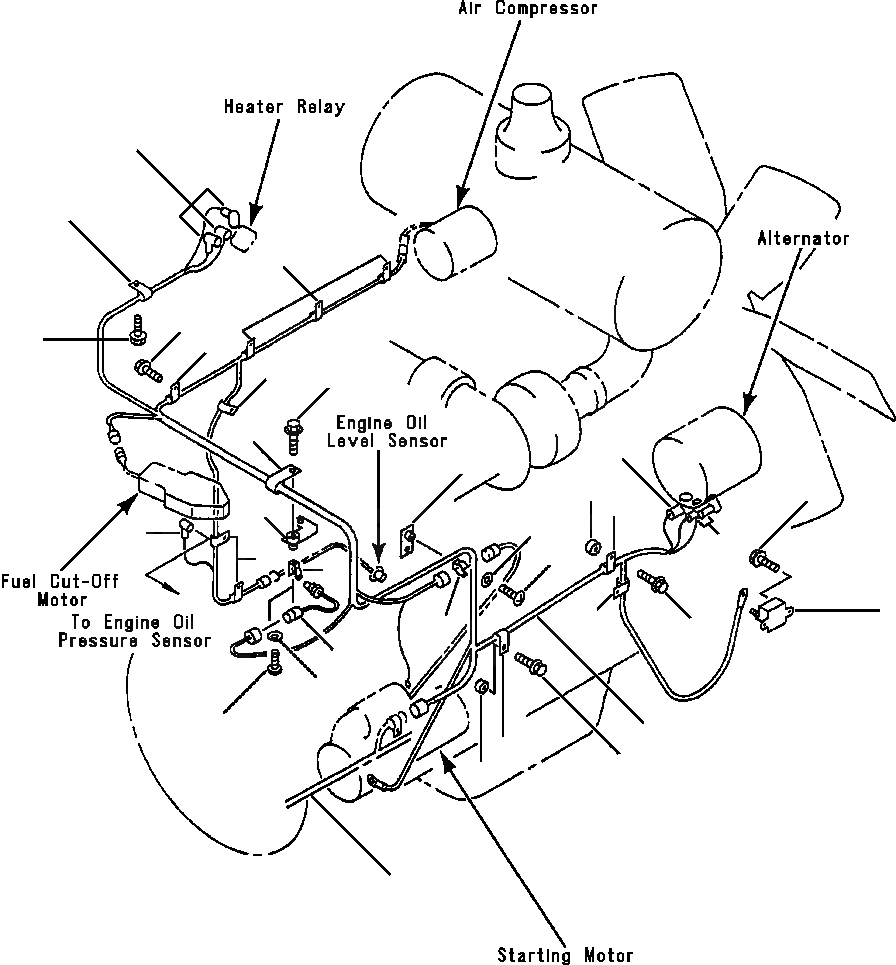 Air Compressor

Heater Relay

Alternator

Engine Oil Level Sensor

Fuel Cut-Off Motor

To Engine Oil Pressure Sensor

Starting Motor