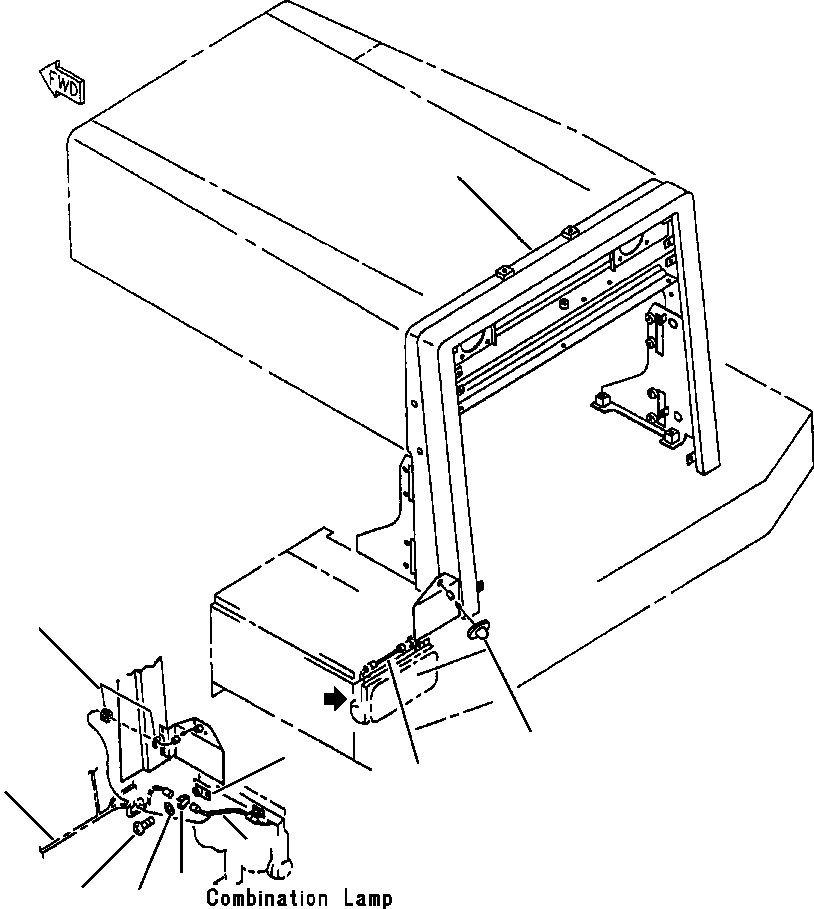 FWD

Combination Lamp