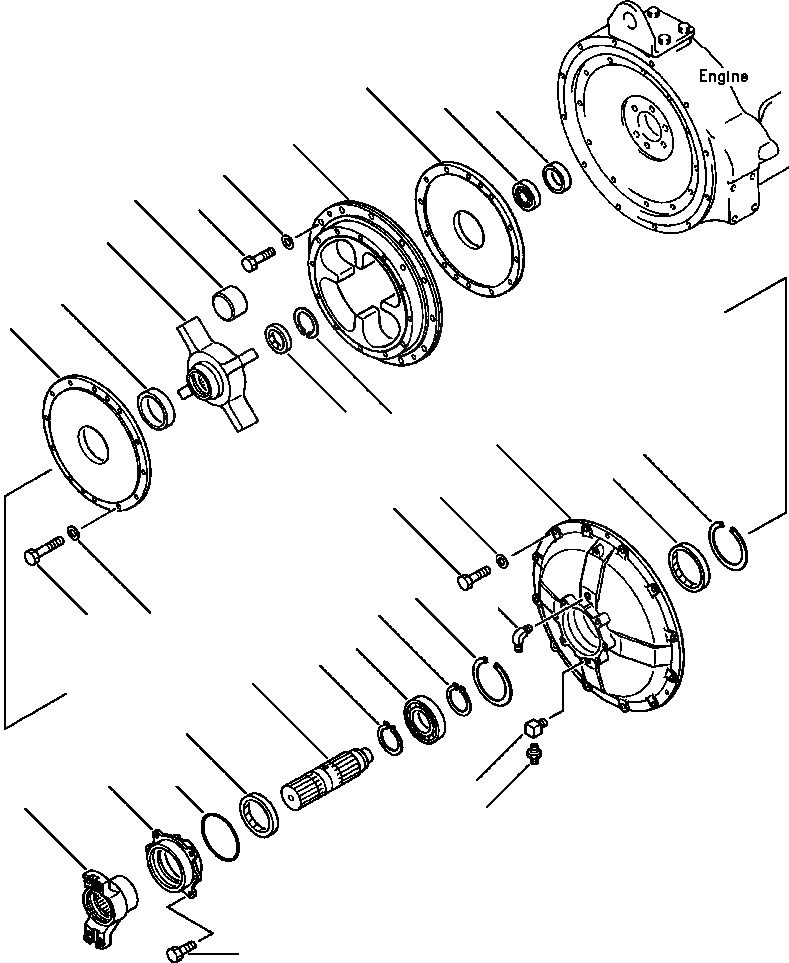 Engine