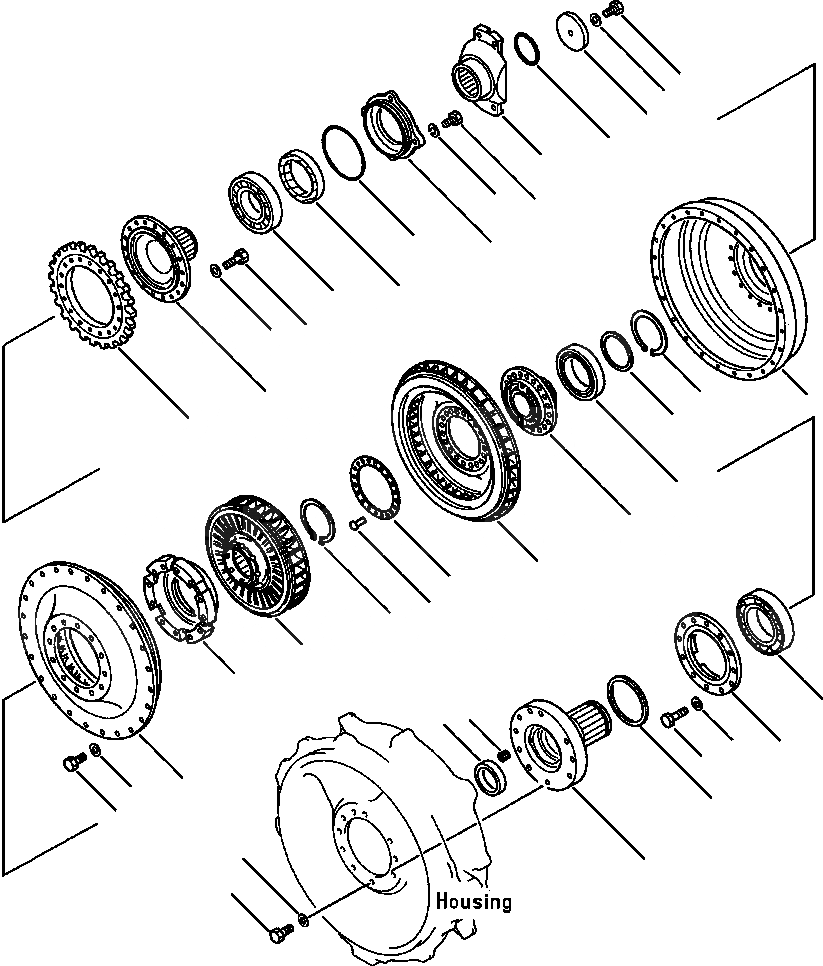 Housing