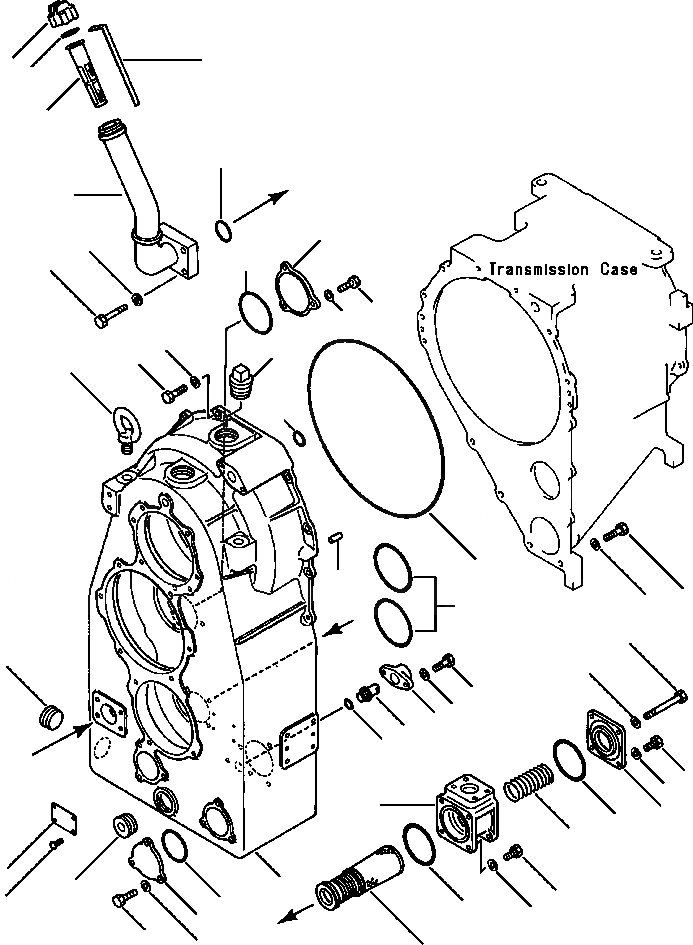 Transmission Case