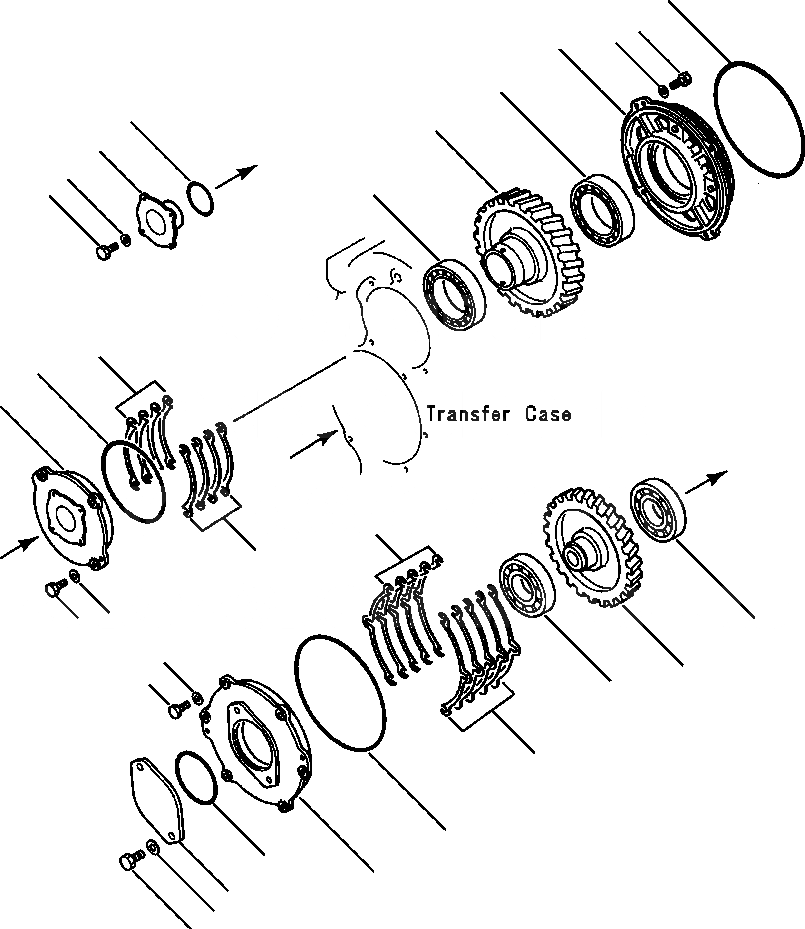 Transfer Case