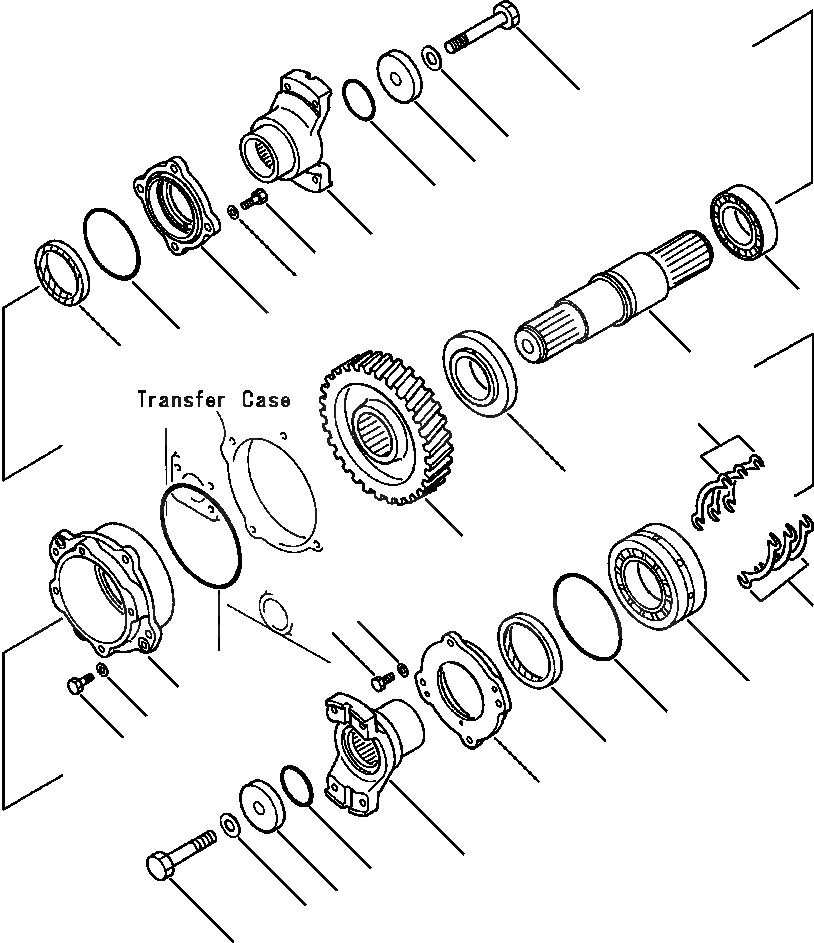 Transfer Case