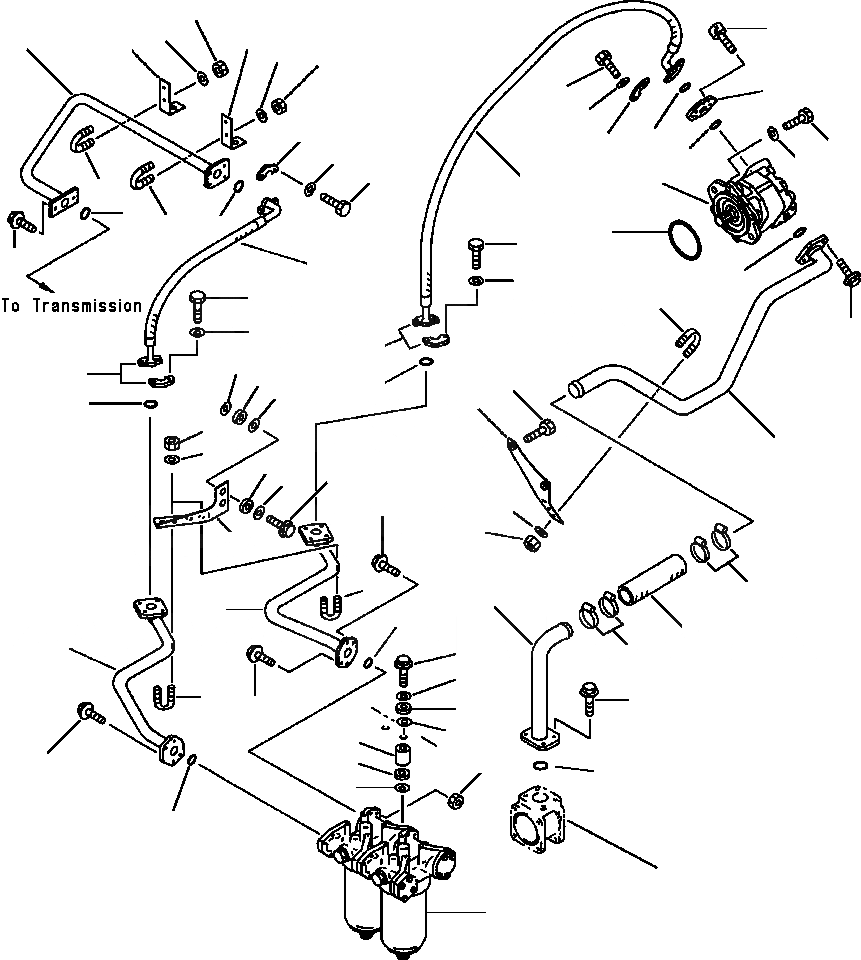 To Transmission