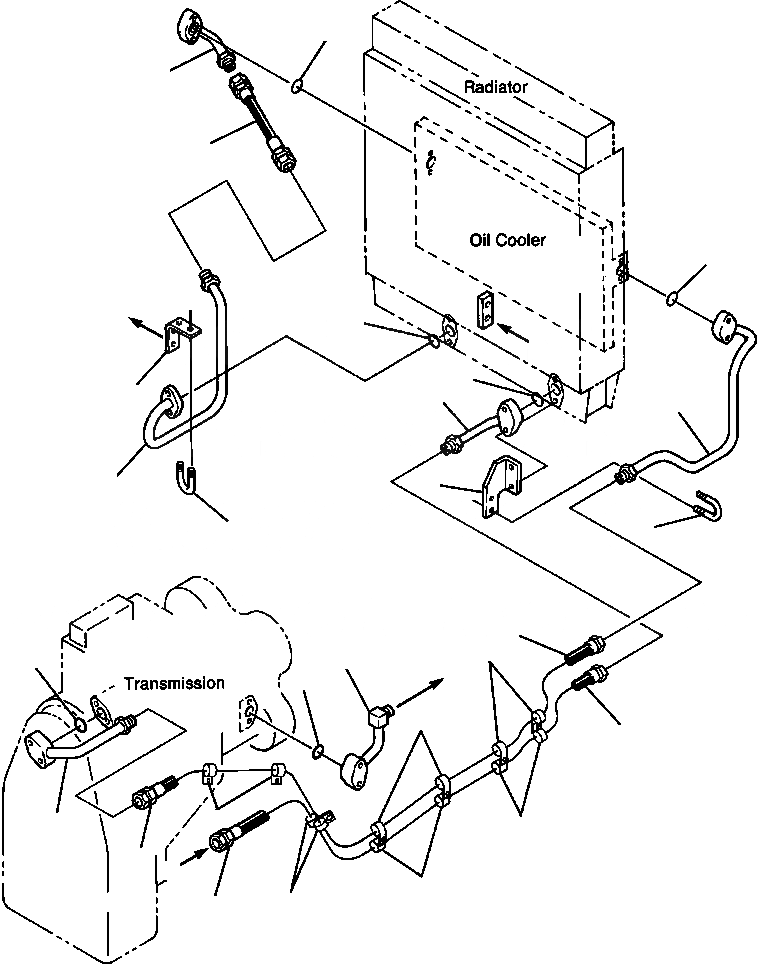 Radiator

Oil Cooler

Transmission