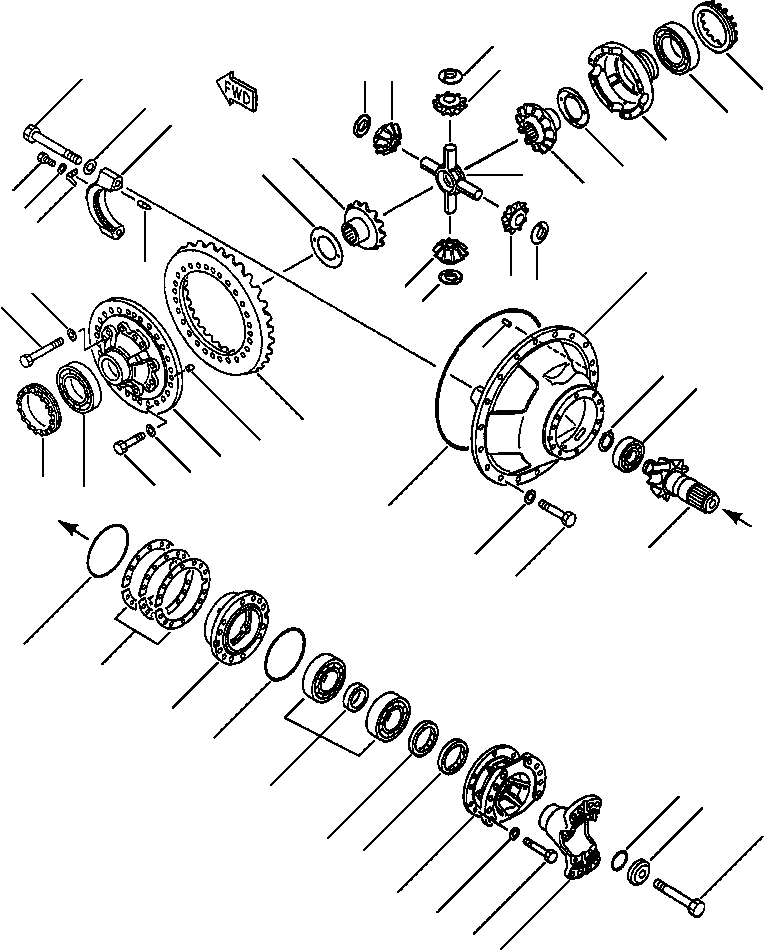 FWD