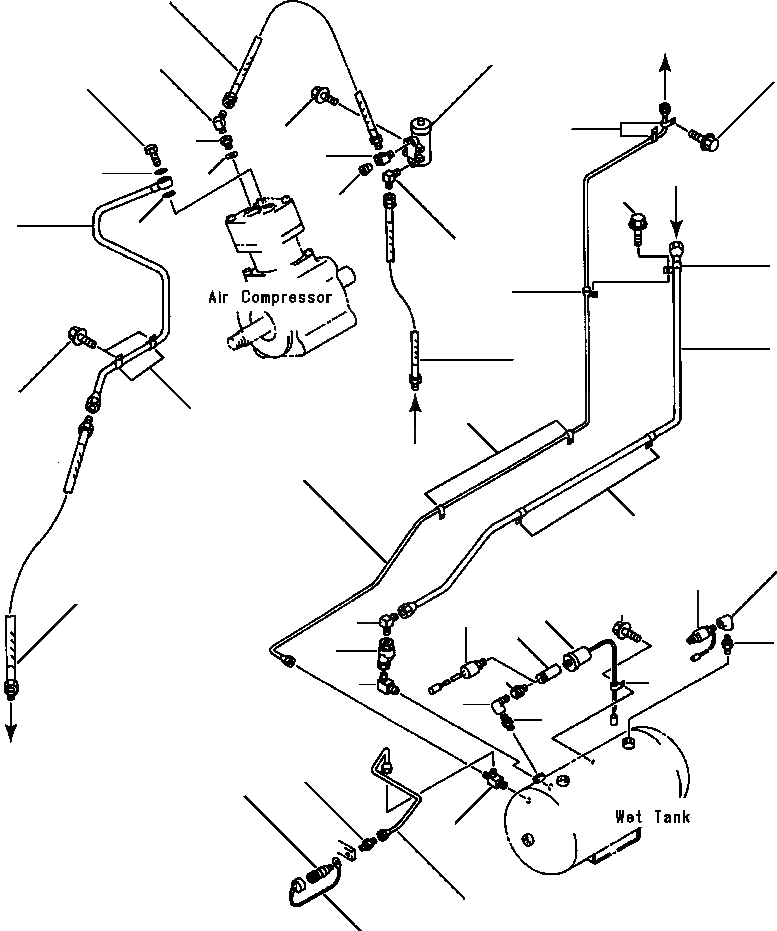 Air Compressor

Wet Tank