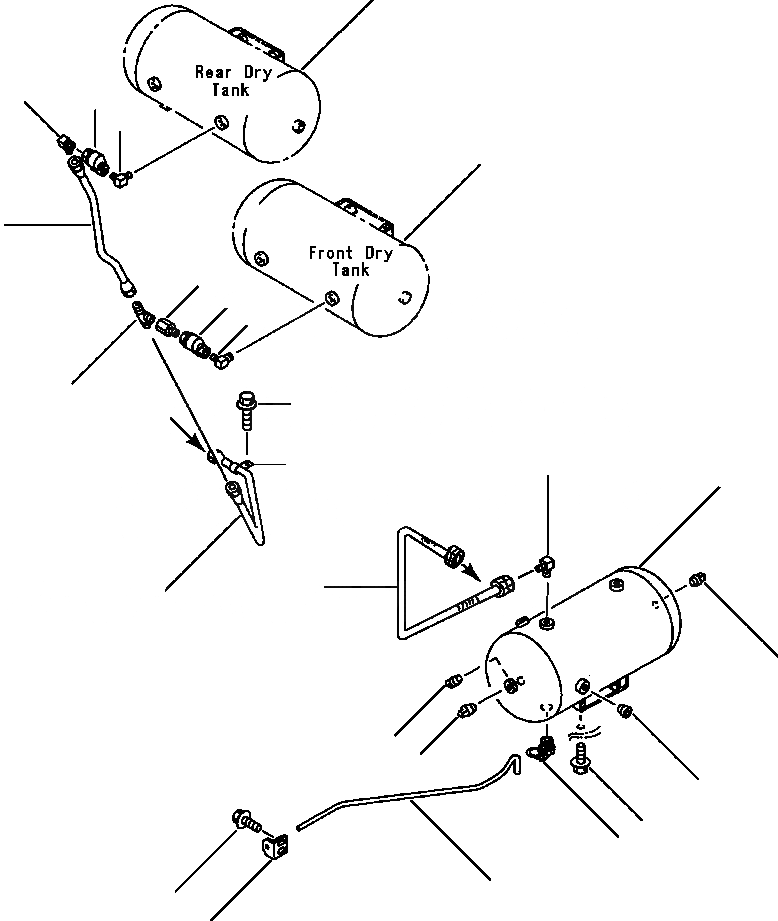 Rear Dry Tank

Front Dry Tank