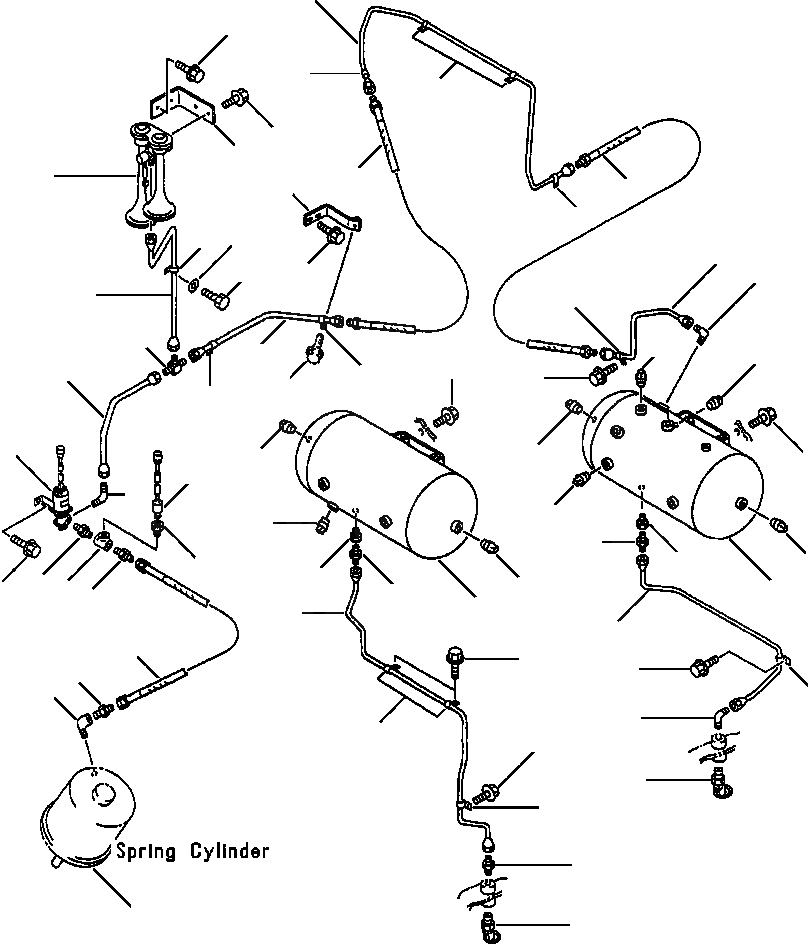 Spring Cylinder