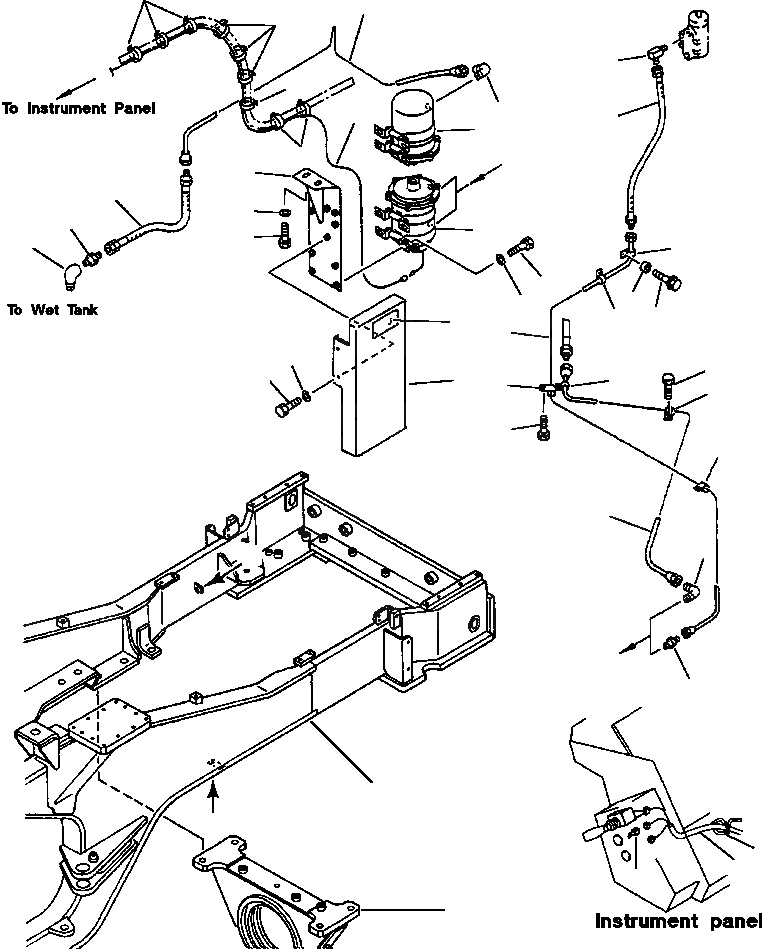 To Instrument Panel

To Wet Tank

Instrument panel