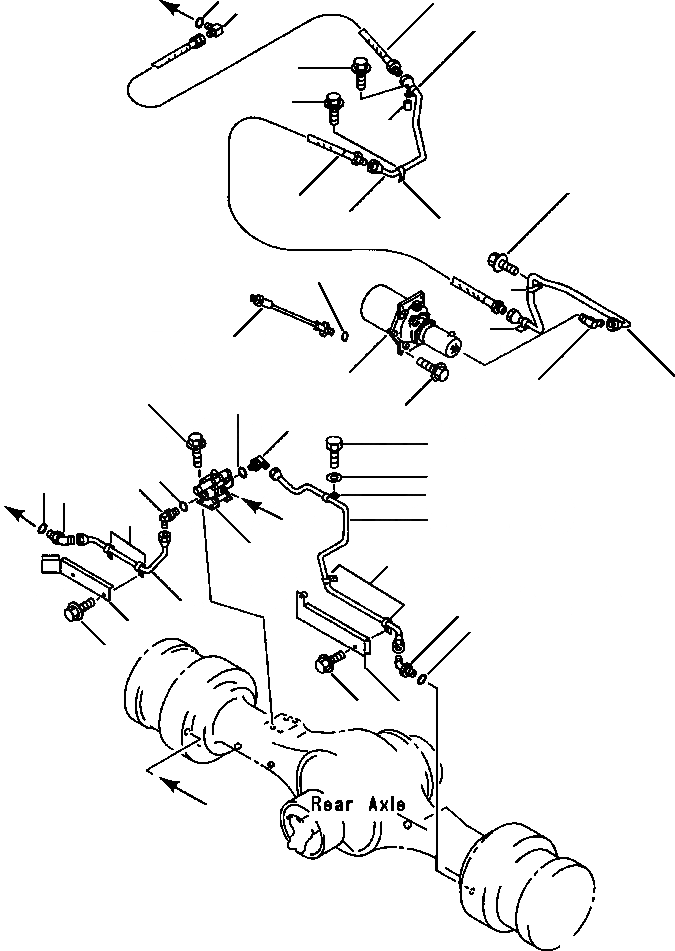 Rear Axle