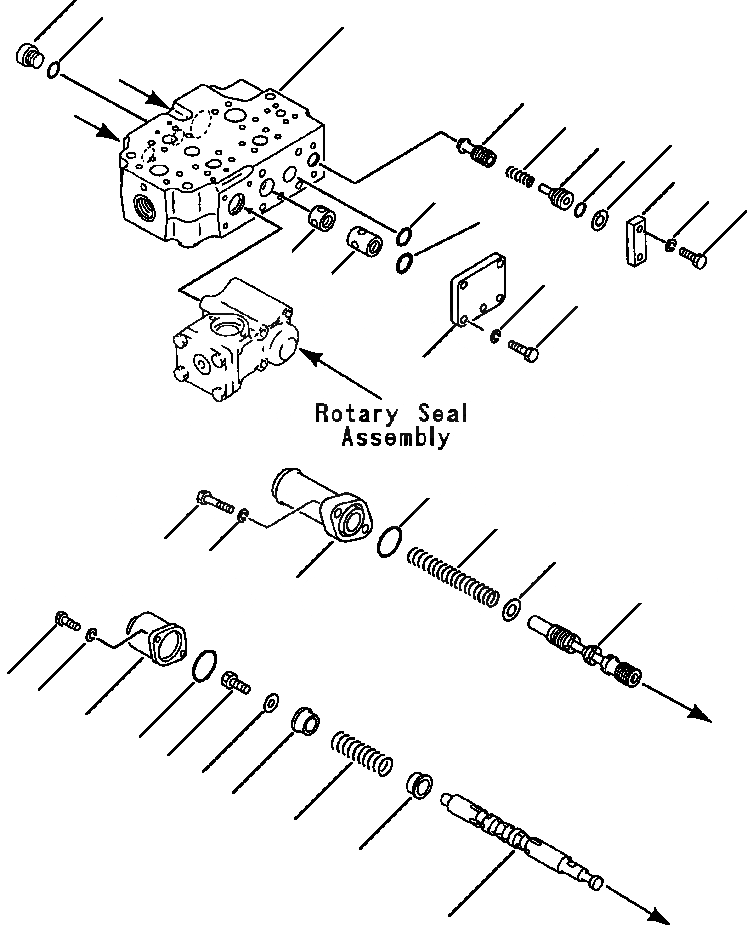 Rotary Seal
Assembly