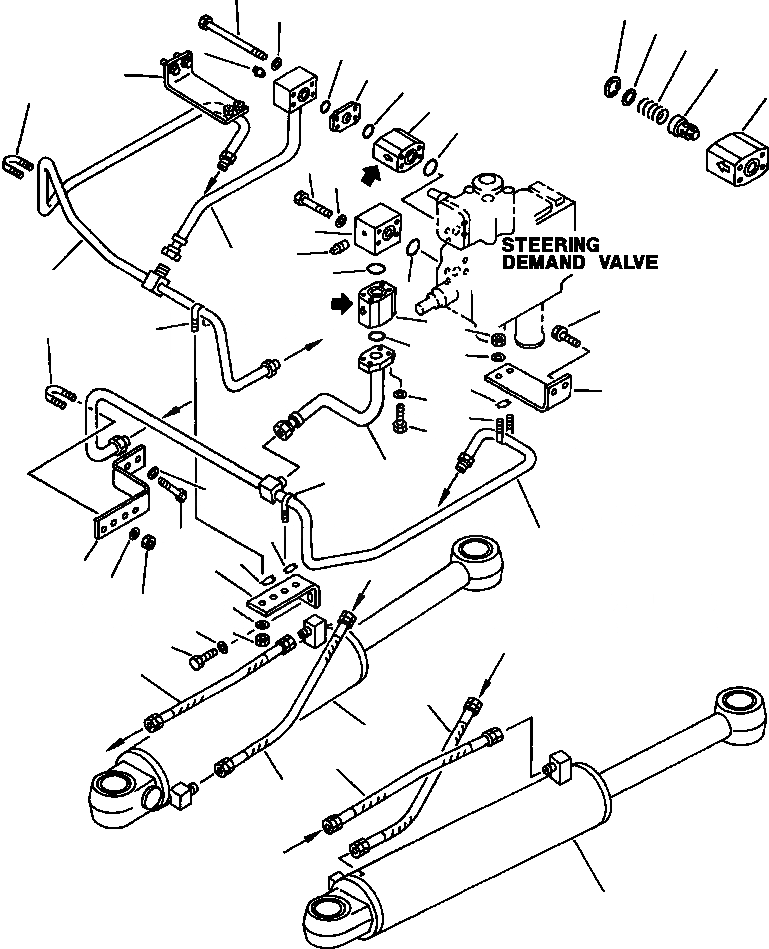 STEERING DEMAND VALVE