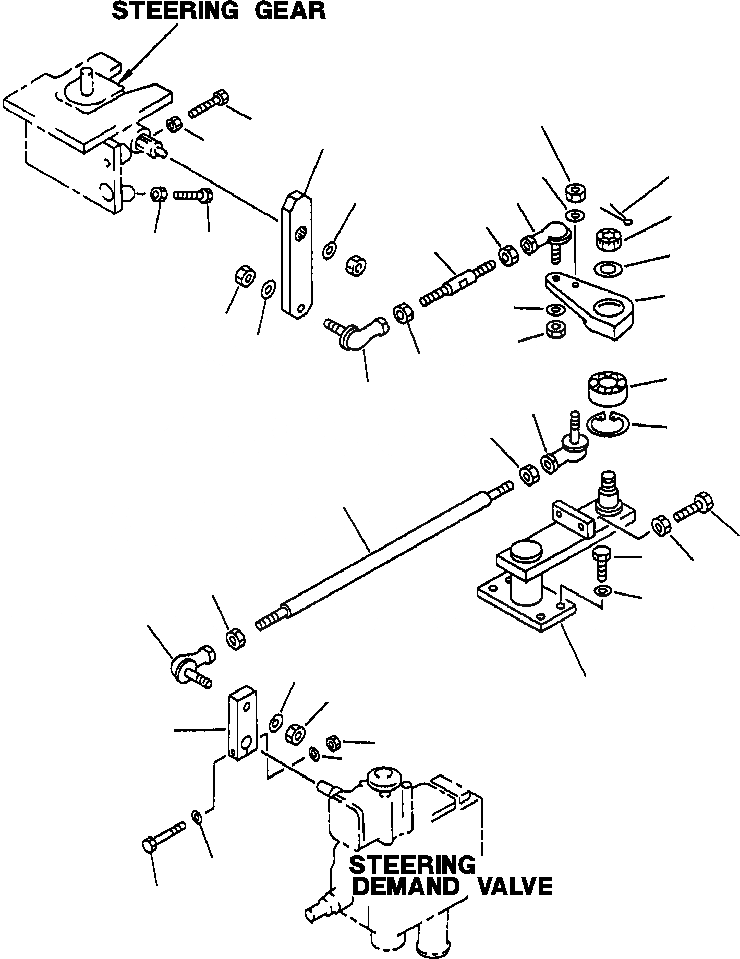 STEERING GEAR

STEERING DEMAND VALVE