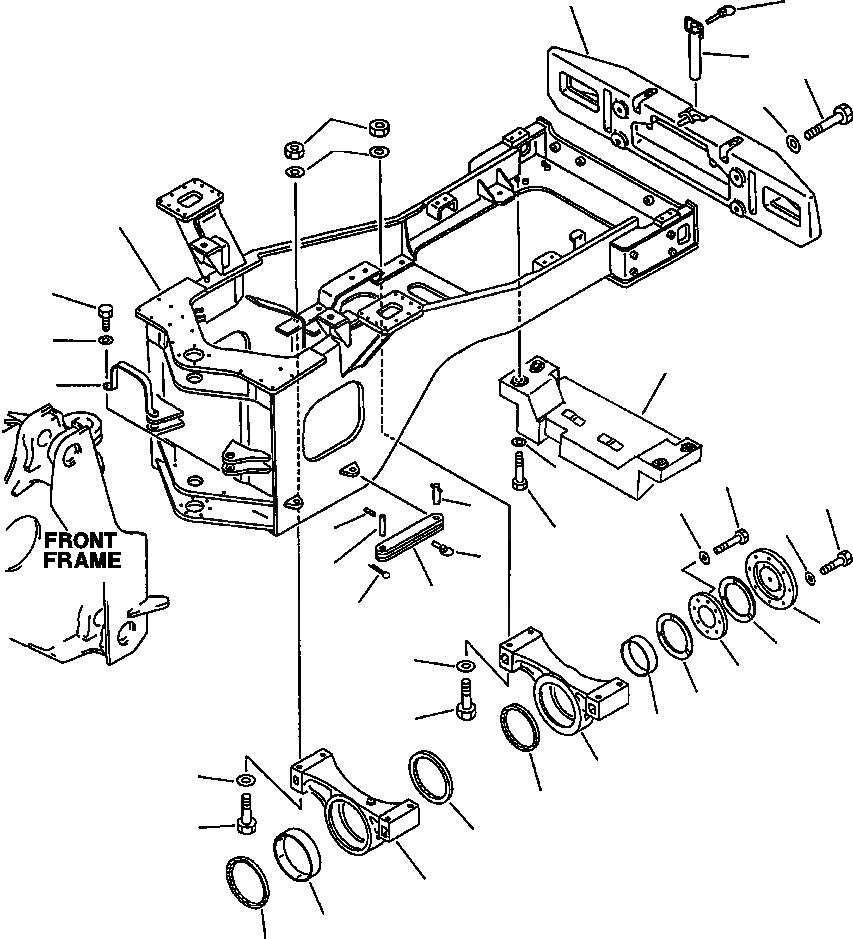 FRONT FRAME