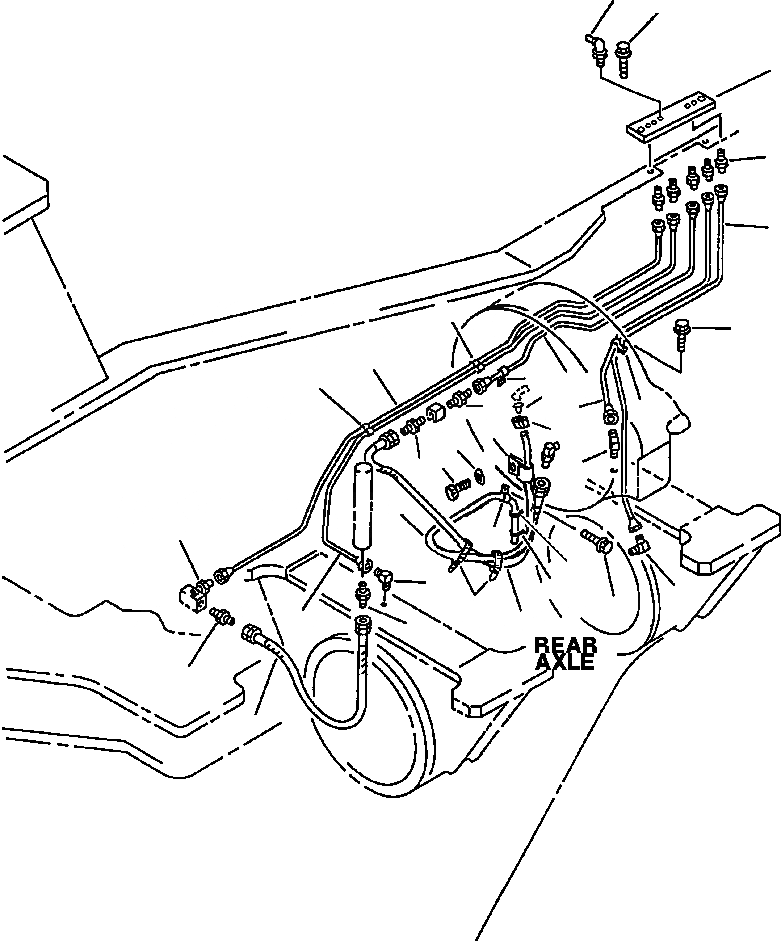 REAR AXLE