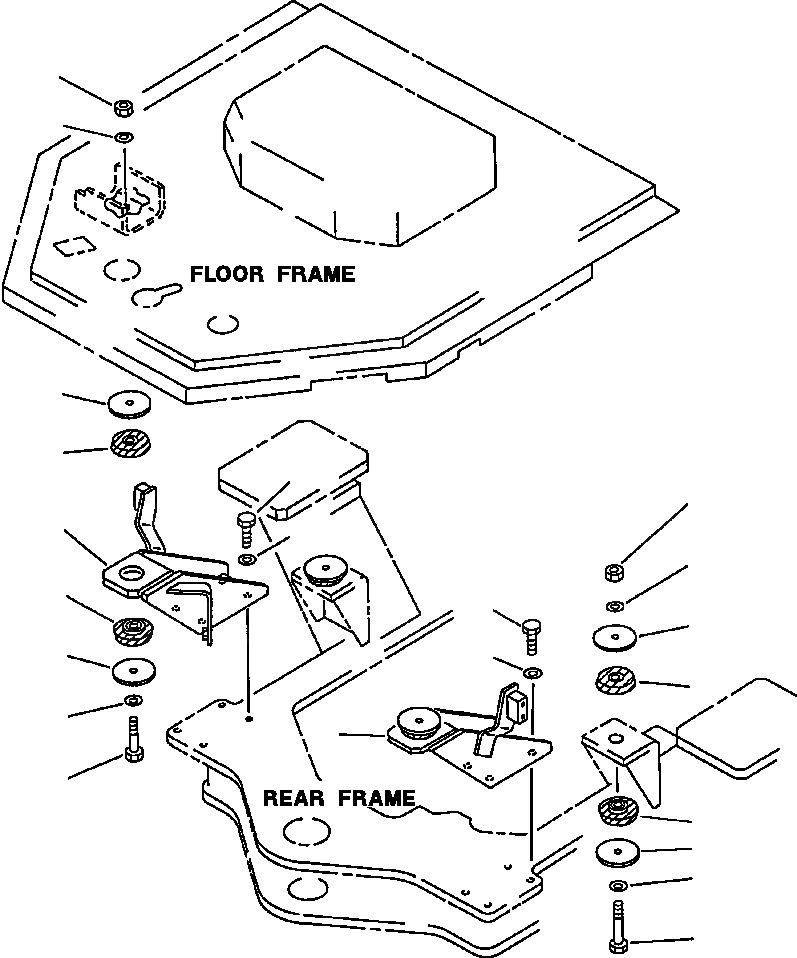 FLOOR FRAME

REAR FRAME