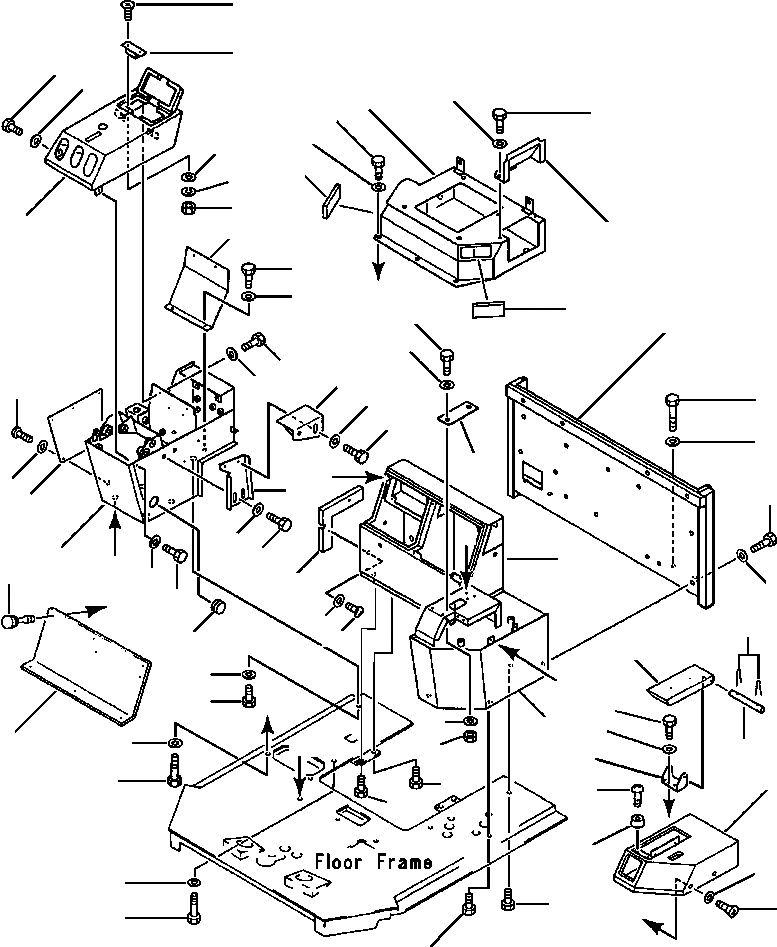 Floor Frame