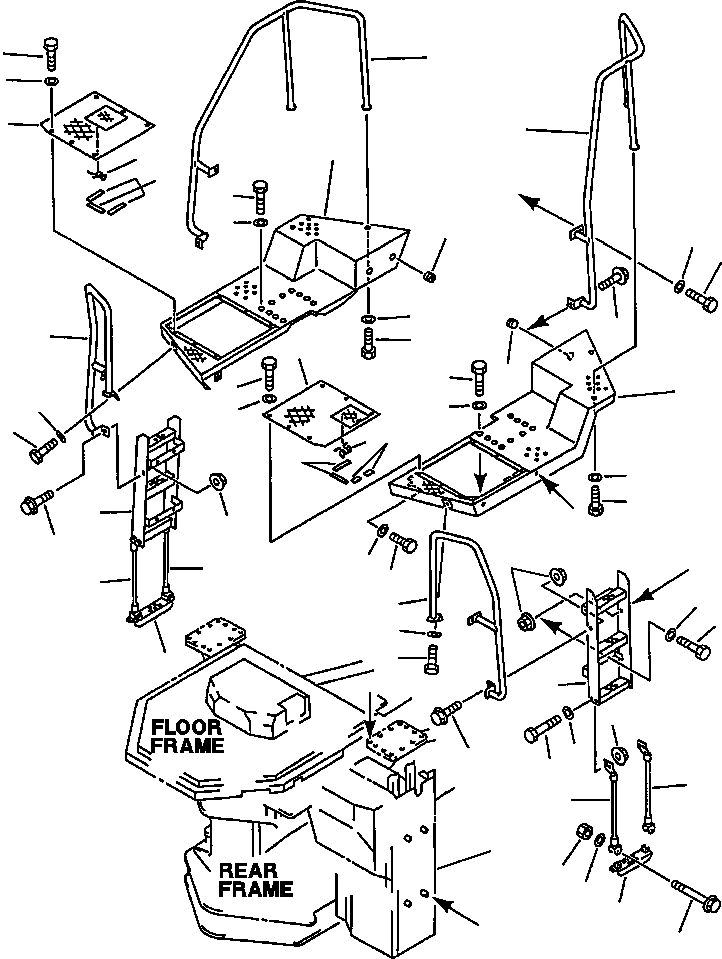 FLOOR FRAME

REAR FRAME