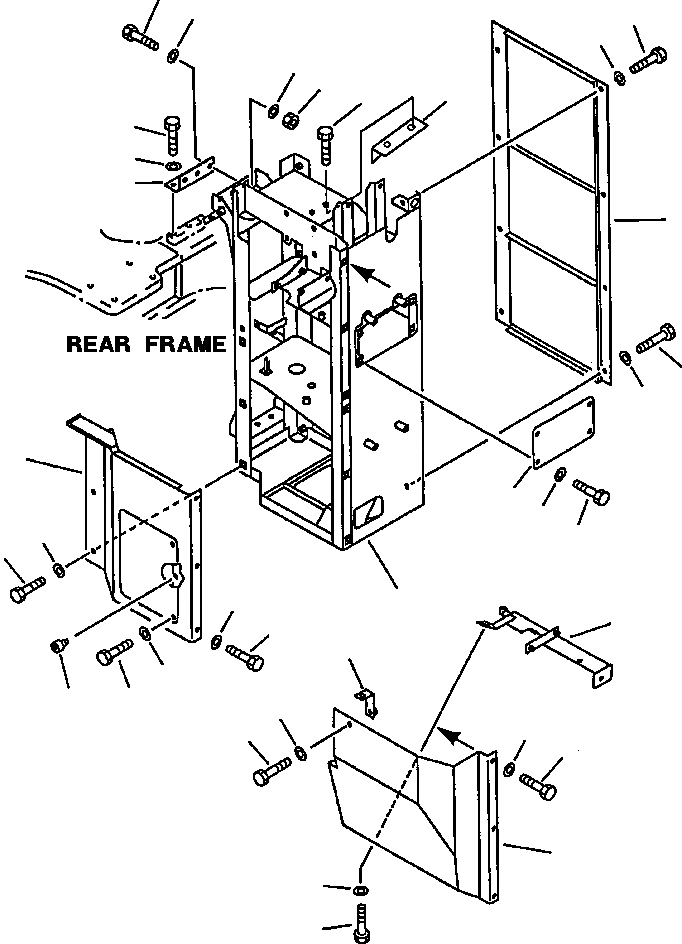 REAR FRAME