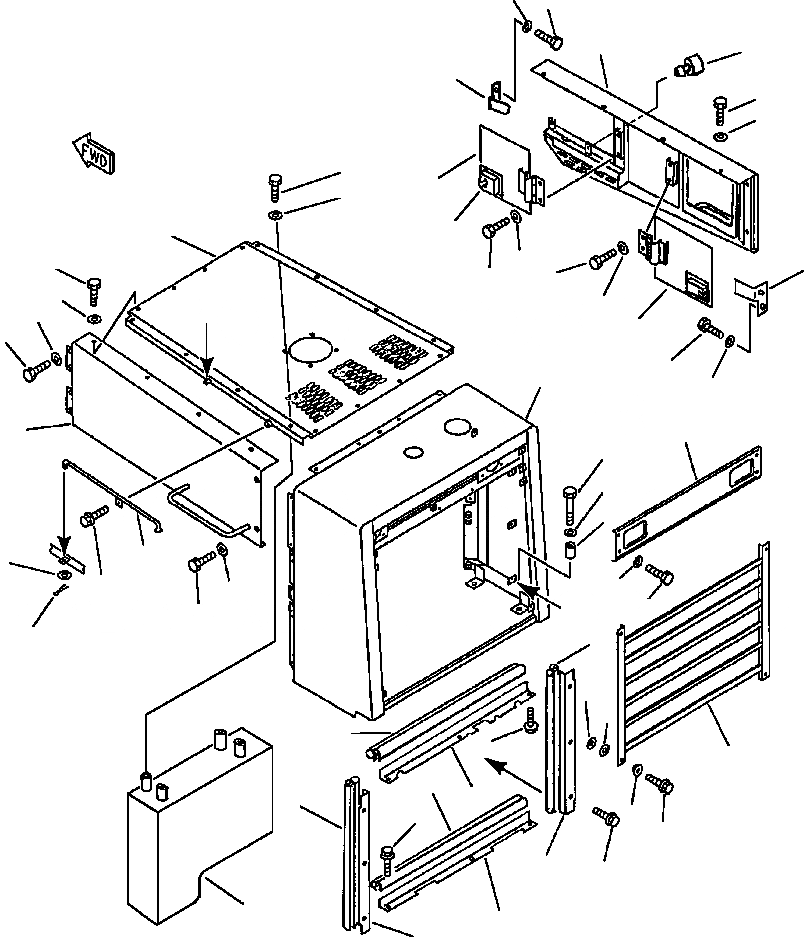 FWD