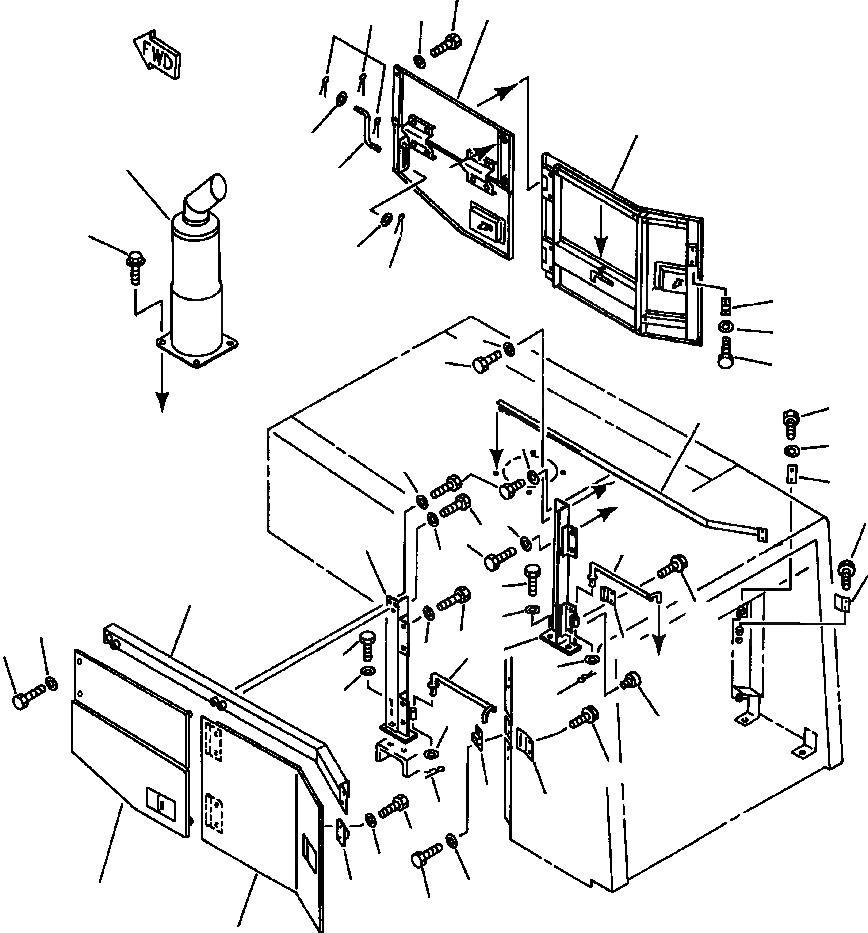 FWD