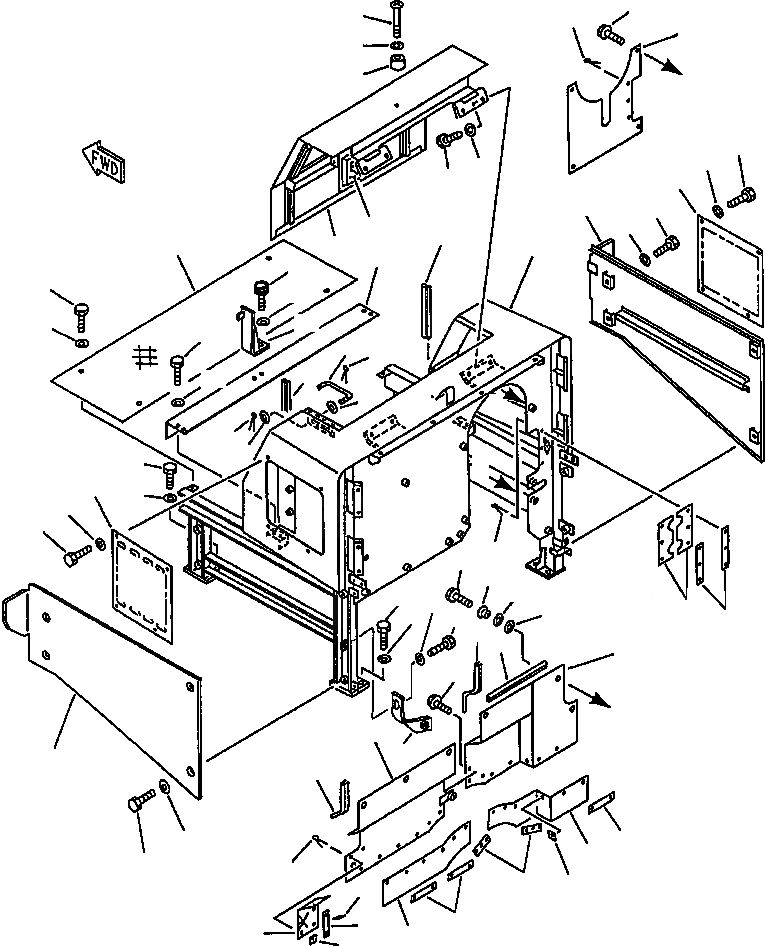 FWD