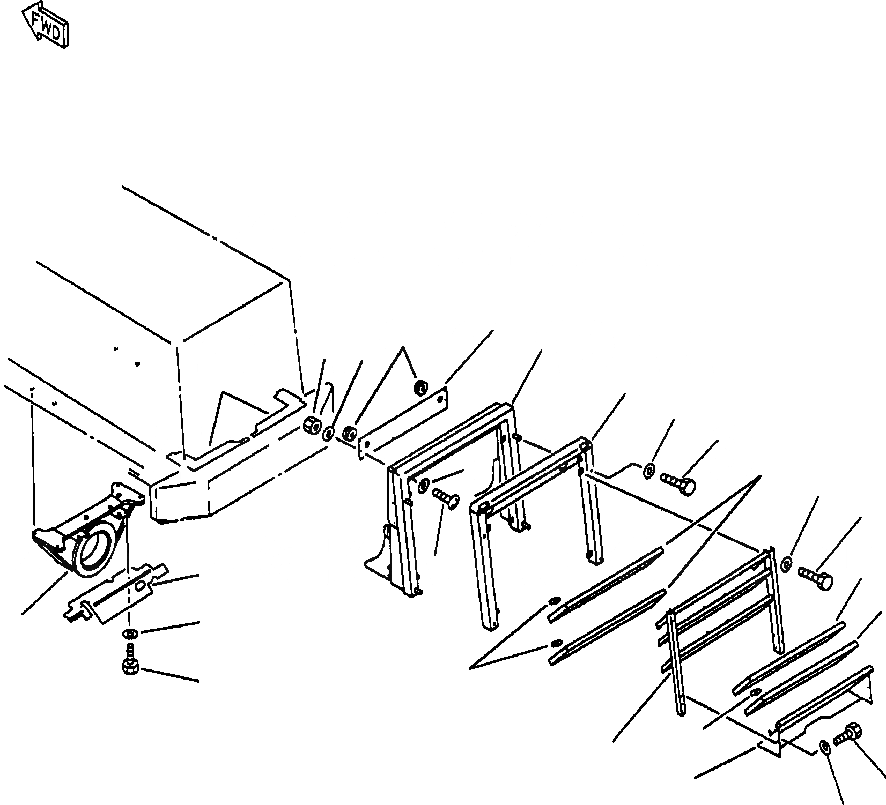 FWD