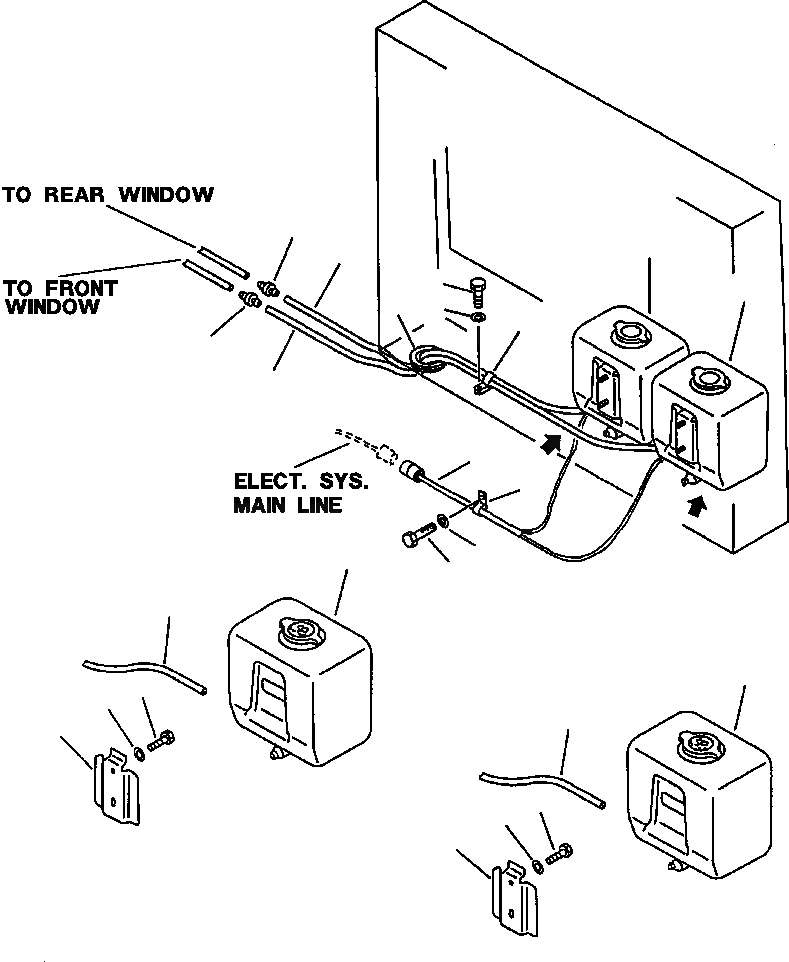 TO REAR WINDOW

TO FRONT WINDOW

ELECT. SYS. MAIN LINE