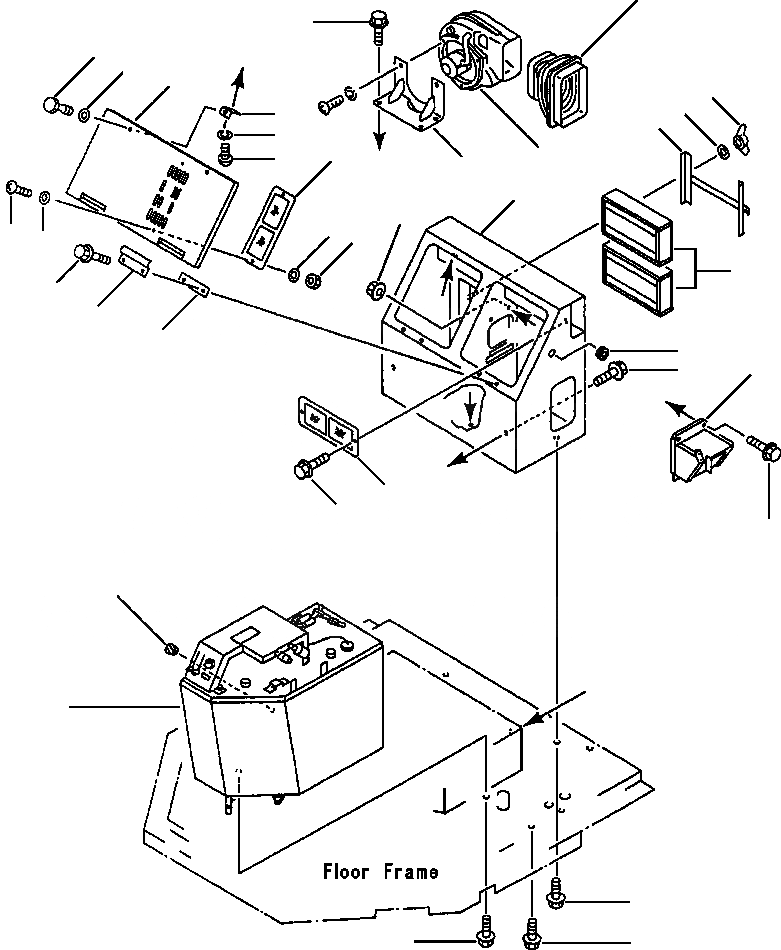 Floor Frame